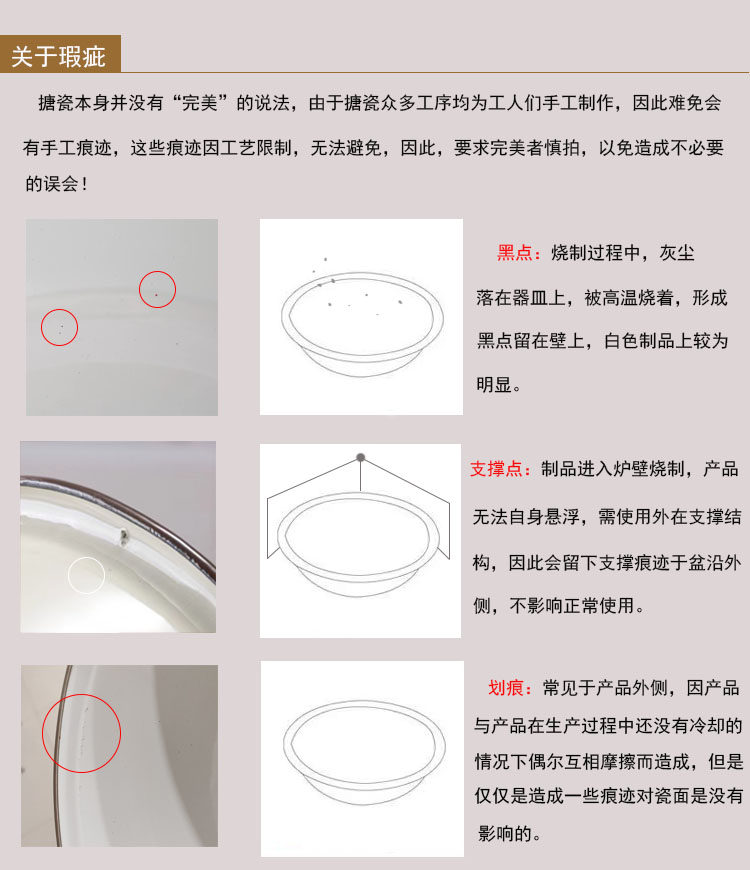 关于瑕疵

搪瓷本身并没有“完美”的说法，由于搪瓷众多工序均为工人们手工制作，因此难免会有手工痕迹，这些痕迹因工艺限制，无法避免，因此，要求完美者慎拍，以免造成不必要的误会！

黑点：烧制过程中，灰尘落在器皿上，被高温烧着，形成黑点留在壁上，白色制品上较为明显。

支撑点：制品进入炉壁烧制，产品无法自身悬浮，需使用外在支撑结构，因此会留下支撑痕迹于盆沿外侧，不影响正常使用。

划痕：常见于产品外侧，因产品与产品在生产过程中还没有冷却的情况下偶尔互相摩擦而造成，但是仅仅是造成一些痕迹对瓷面是没有影响的。