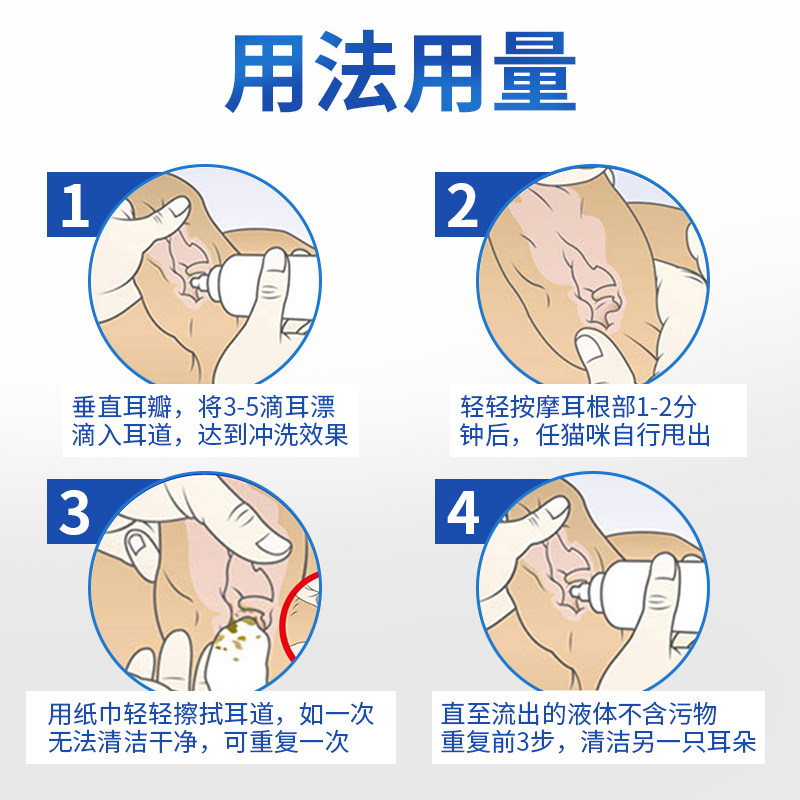 用法用量

1

垂直耳瓣，将3-5滴耳漂滴入耳道，达到冲洗效果

2

轻轻按摩耳根部1-2分钟后，任猫咪自行甩出

3

用纸巾轻轻擦拭耳道，如一次无法清洁干净，可重复一次

4

直至流出的液体不含污物重复前3步，清洁另一只耳朵