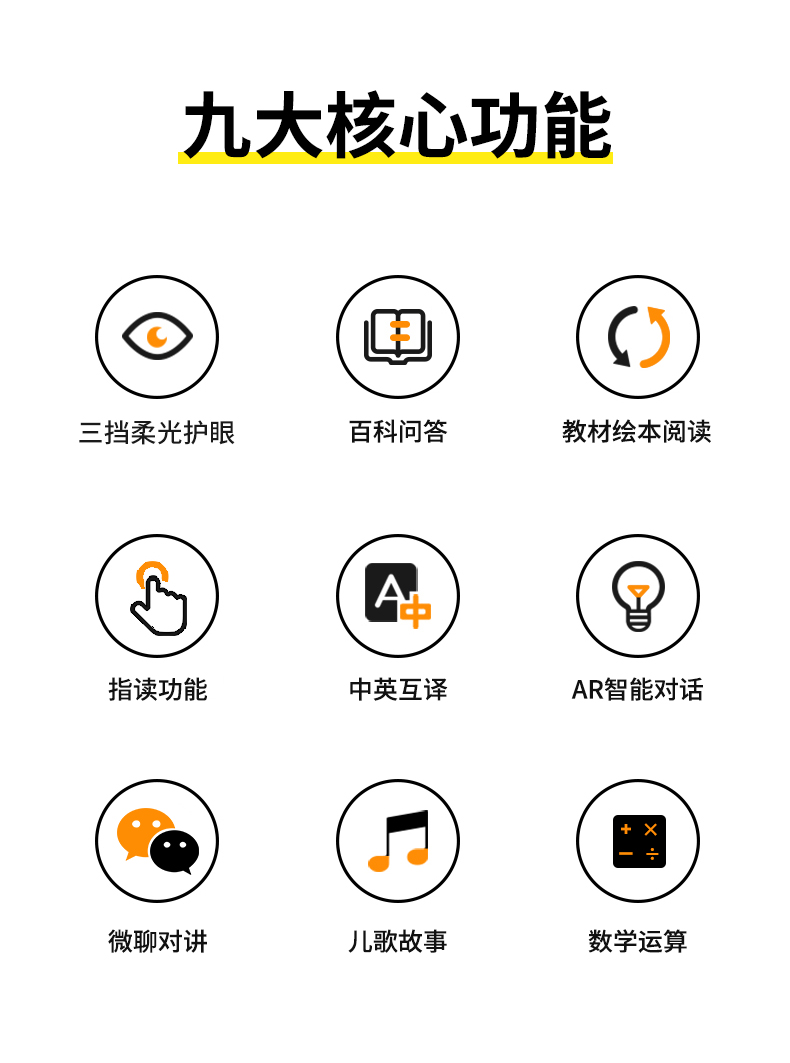 九大核心功能

三挡柔光护眼

百科问答

教材绘本阅读

指读功能

中英互译

AR智能对话

微聊对讲

儿歌故事

数学运算