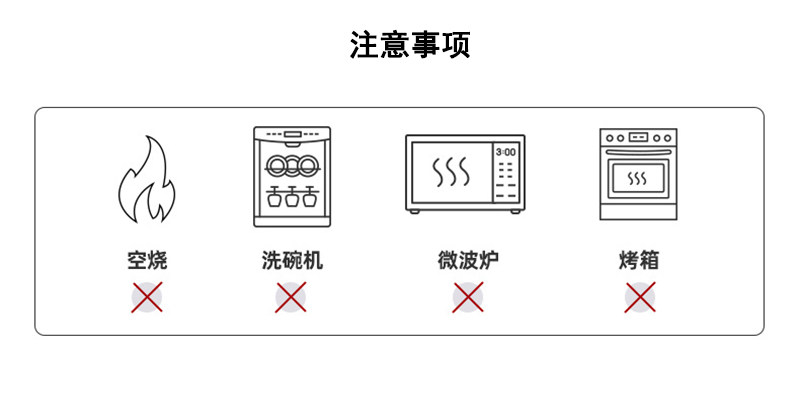 注意事项

3:00

空烧

洗碗机

微波炉

烤箱