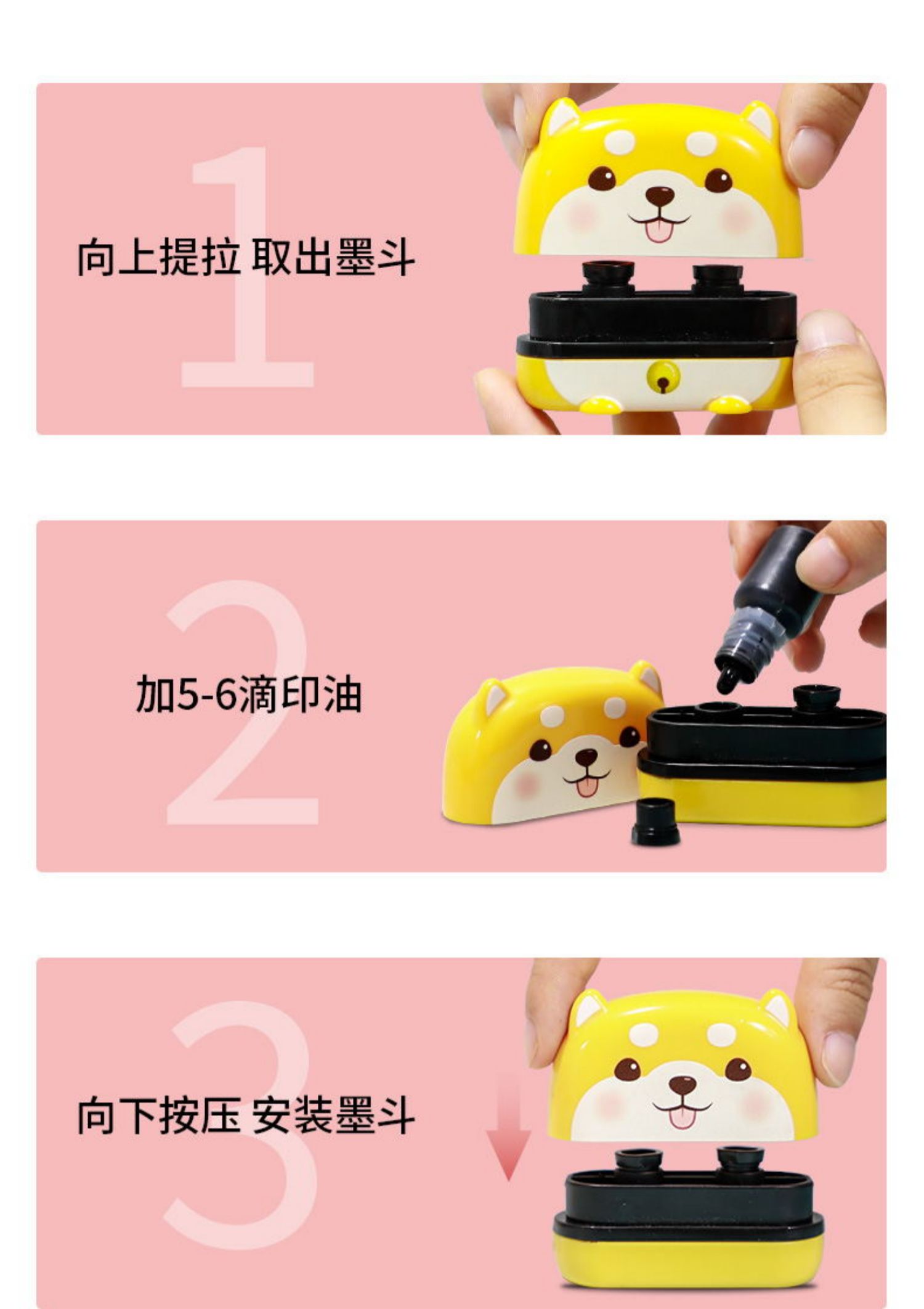 1
向上提拉 取出墨斗

2
加5-6滴印油

3
向下按压 安装墨斗