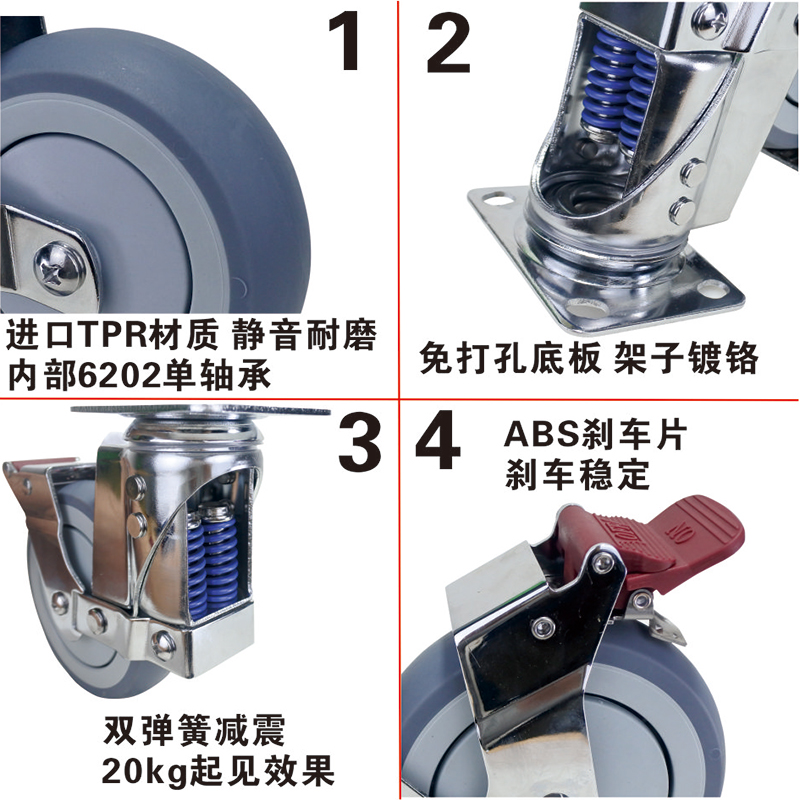 1

进口TPR材质 静音耐磨
内部6202单轴承

2

免打孔底板 架子镀铬

3

双弹簧减震
20kg起见效果

4

ABS刹车片
刹车稳定