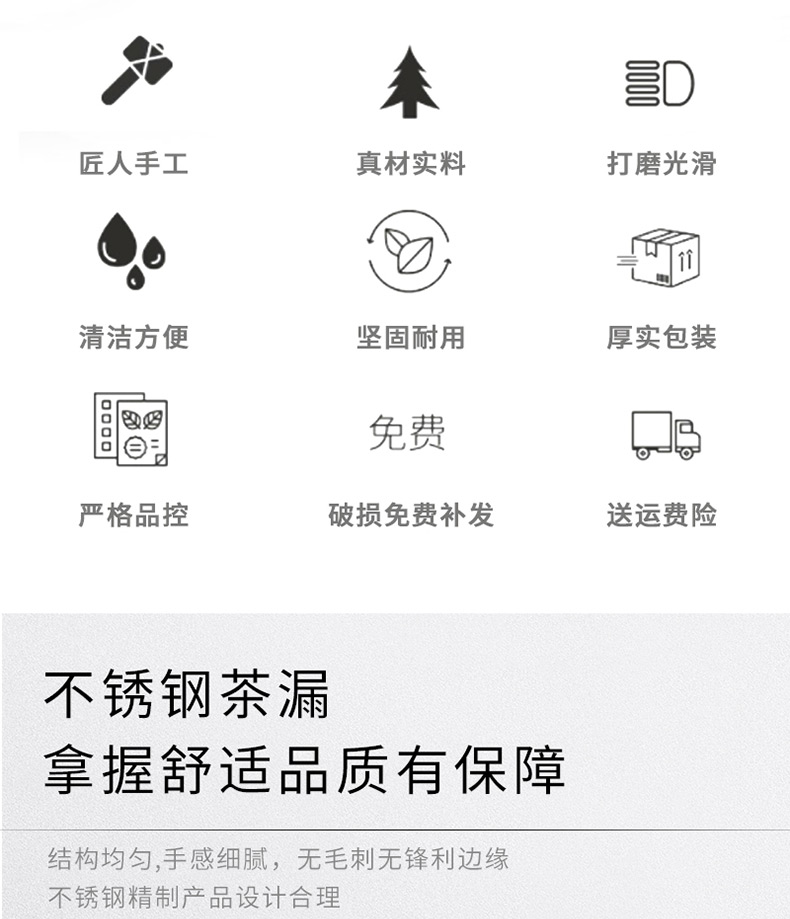 匠人手工

真材实料

打磨光滑

清洁方便

坚固耐用

厚实包装

严格品控

免费

破损免费补发

送运费险

不锈钢茶漏
拿握舒适品质有保障

结构均匀,手感细腻，无毛刺无锋利边缘
不锈钢精制产品设计合理