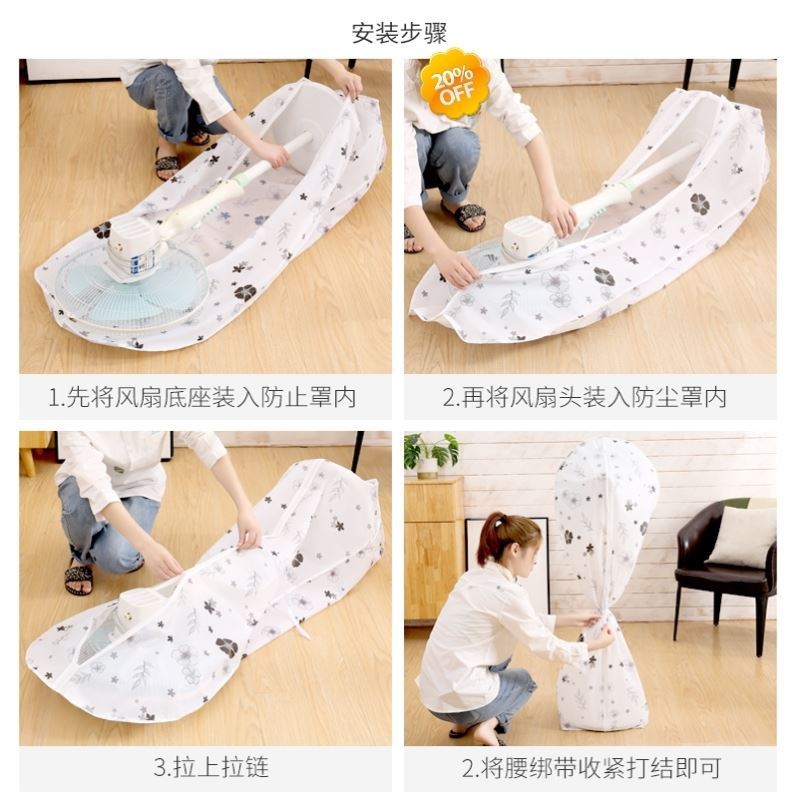 安装步骤

20% OFF

1.先将风扇底座装入防止罩内

2.再将风扇头装入防尘罩内

3.拉上拉链

2.将腰绑带收紧打结即可