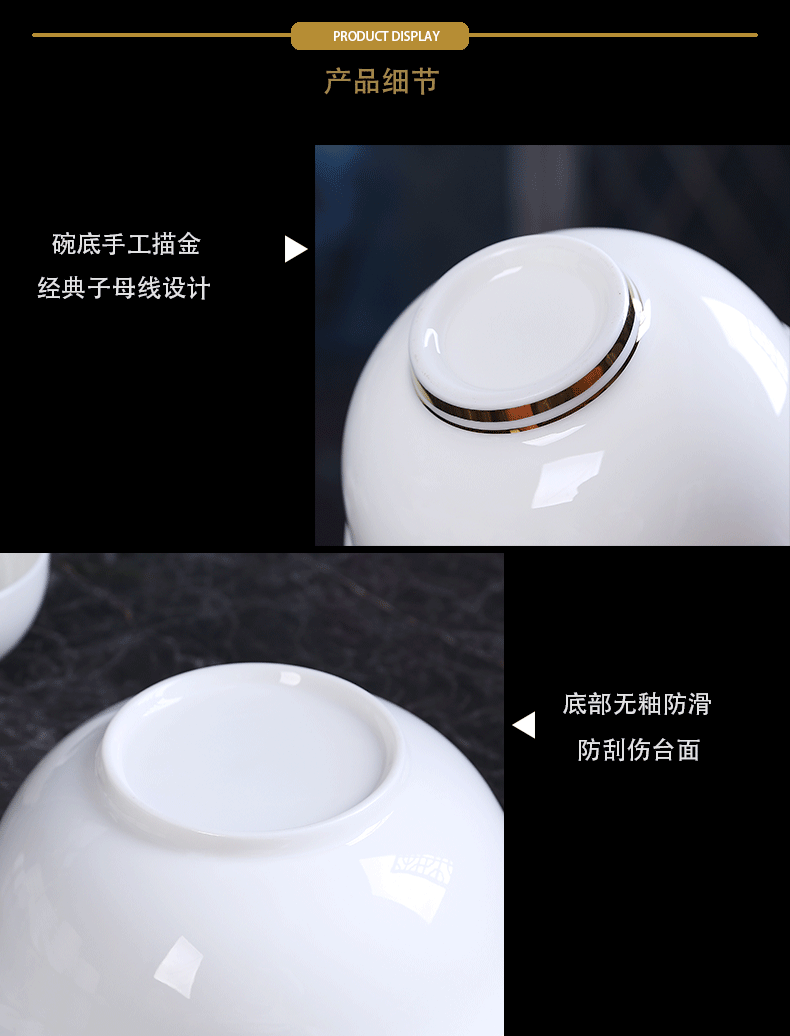 PRODUCT DISPLAY
产品细节

碗底手工描金
经典子母线设计

底部无釉防滑
防刮伤台面