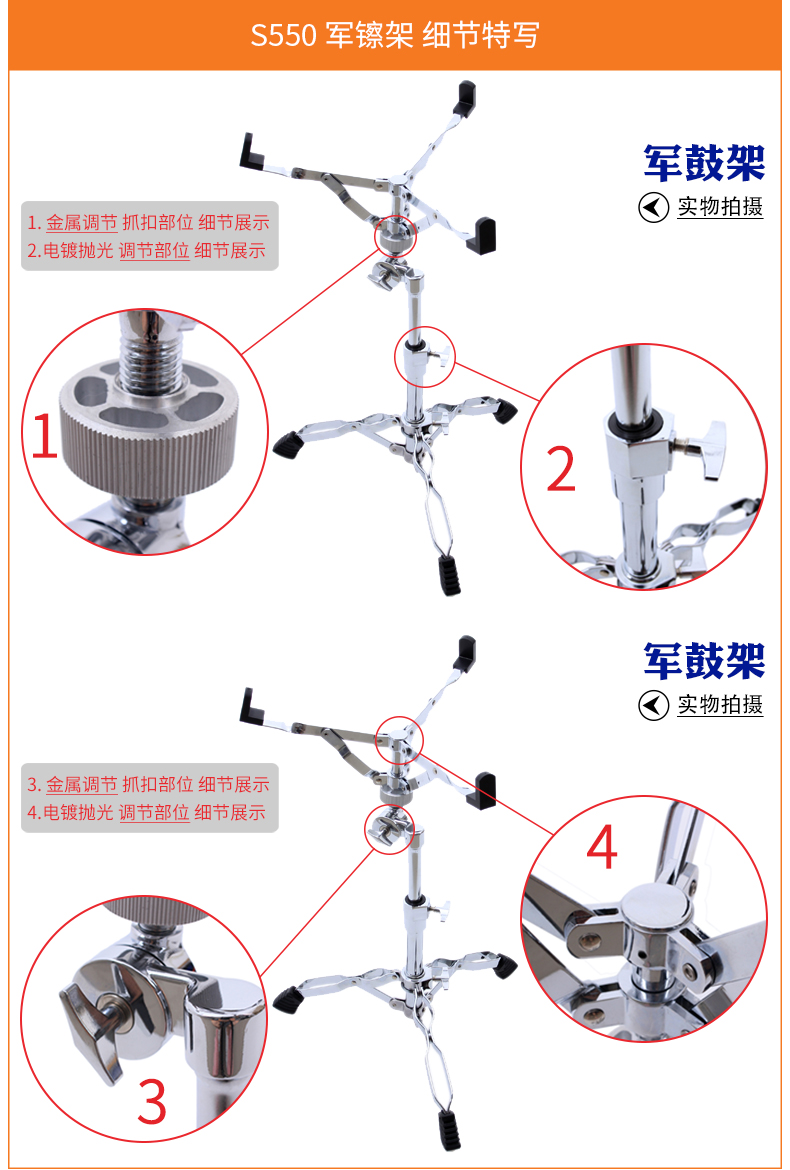 S550 军镲架 细节特写

军鼓架

实物拍摄

1. 金属调节 抓扣部位 细节展示
2.电镀抛光 调节部位 细节展示

1

2

军鼓架

实物拍摄

3. 金属调节 抓扣部位 细节展示
4.电镀抛光 调节部位 细节展示

4

3