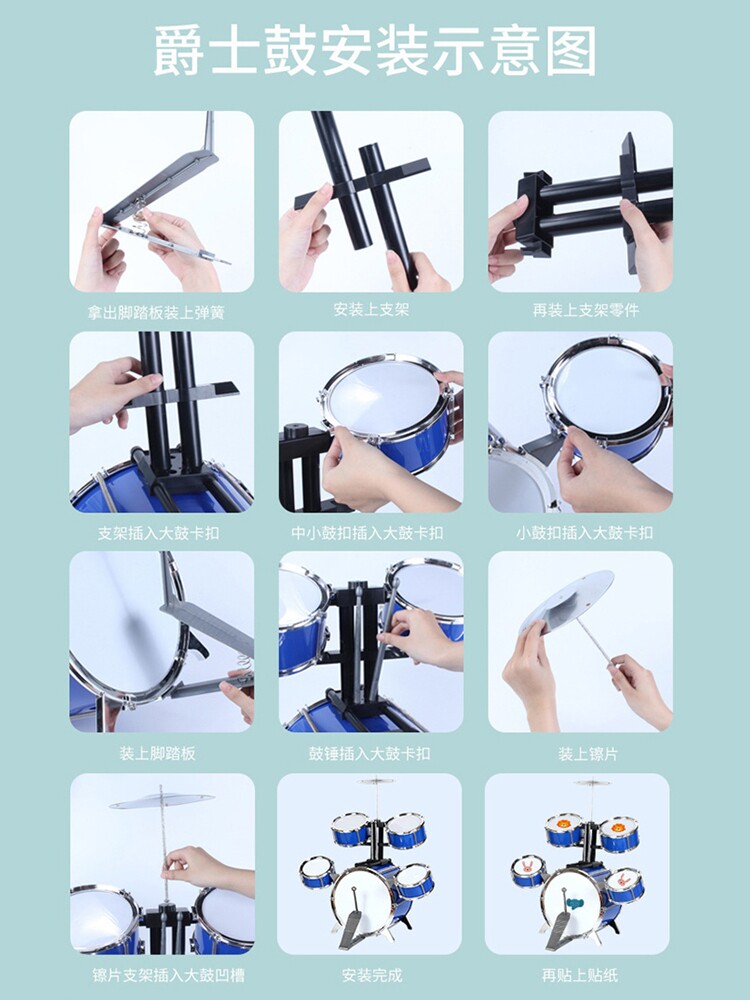 爵士鼓安装示意图

拿出脚踏板装上弹簧

安装上支架

再装上支架零件

支架插入大鼓卡扣

中小鼓扣插入大鼓卡扣

小鼓扣插入大鼓卡扣

装上脚踏板

鼓锤插入大鼓卡扣

装上镲片

镲片支架插入大鼓凹槽

安装完成

再贴上贴纸