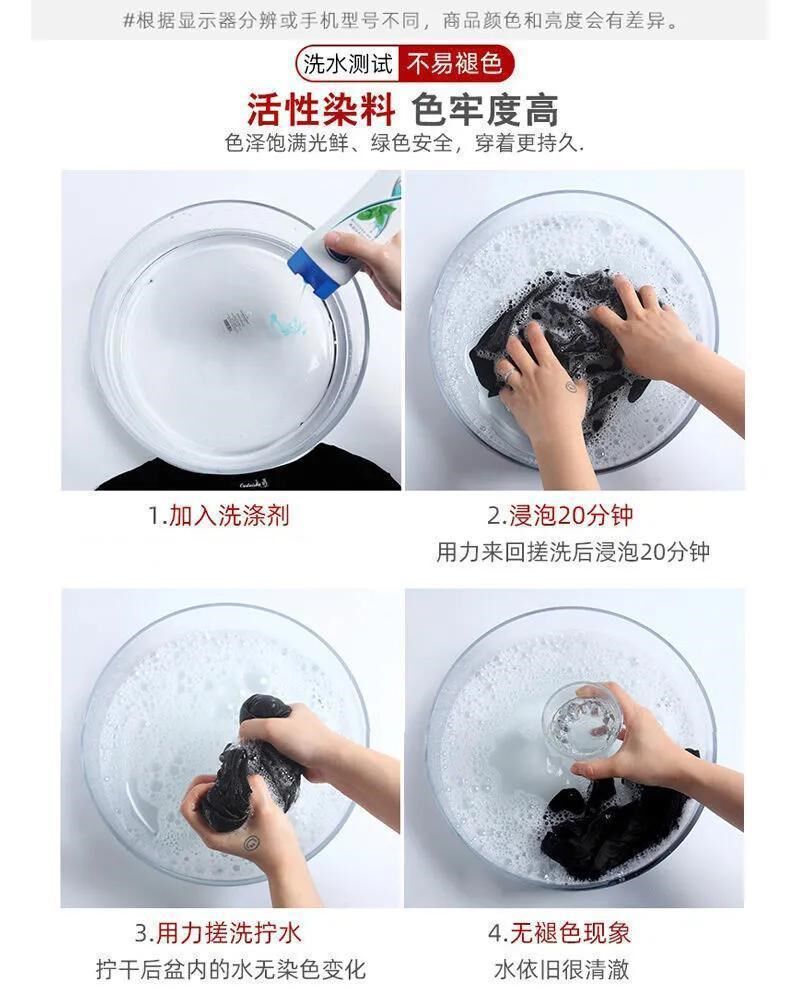 #根据显示器分辨或手机型号不同，商品颜色和亮度会有差异。

洗水测试 不易褪色

活性染料 色牢度高

色泽饱满光鲜、绿色安全，穿着更持久.

1.加入洗涤剂

2.浸泡20分钟

用力来回搓洗后浸泡20分钟

3.用力搓洗拧水

拧干后盆内的水无染色变化

4.无褪色现象

水依旧很清澈