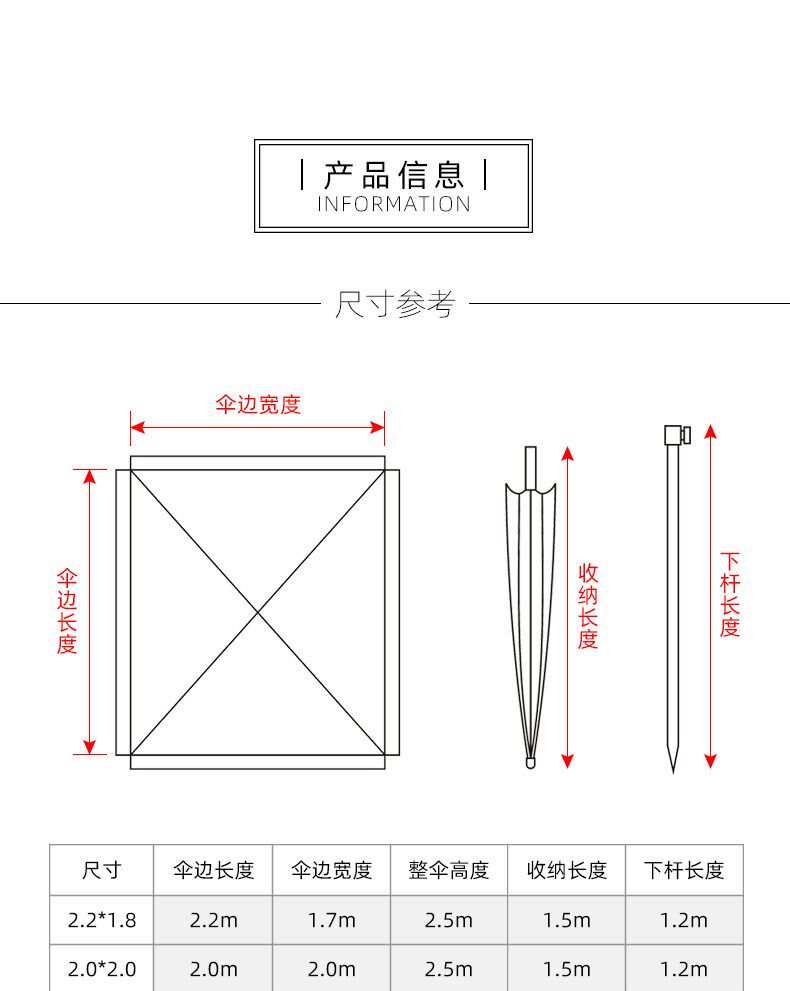 产品信息
INFORMATION

尺寸参考

伞边宽度

伞边长度

收纳长度

下杆长度

| 尺寸 | 伞边长度 | 伞边宽度 | 整伞高度 | 收纳长度 | 下杆长度 |
|---|---|---|---|---|---|
| 2.2*1.8 | 2.2m | 1.7m | 2.5m | 1.5m | 1.2m |
| 2.0*2.0 | 2.0m | 2.0m | 2.5m | 1.5m | 1.2m |