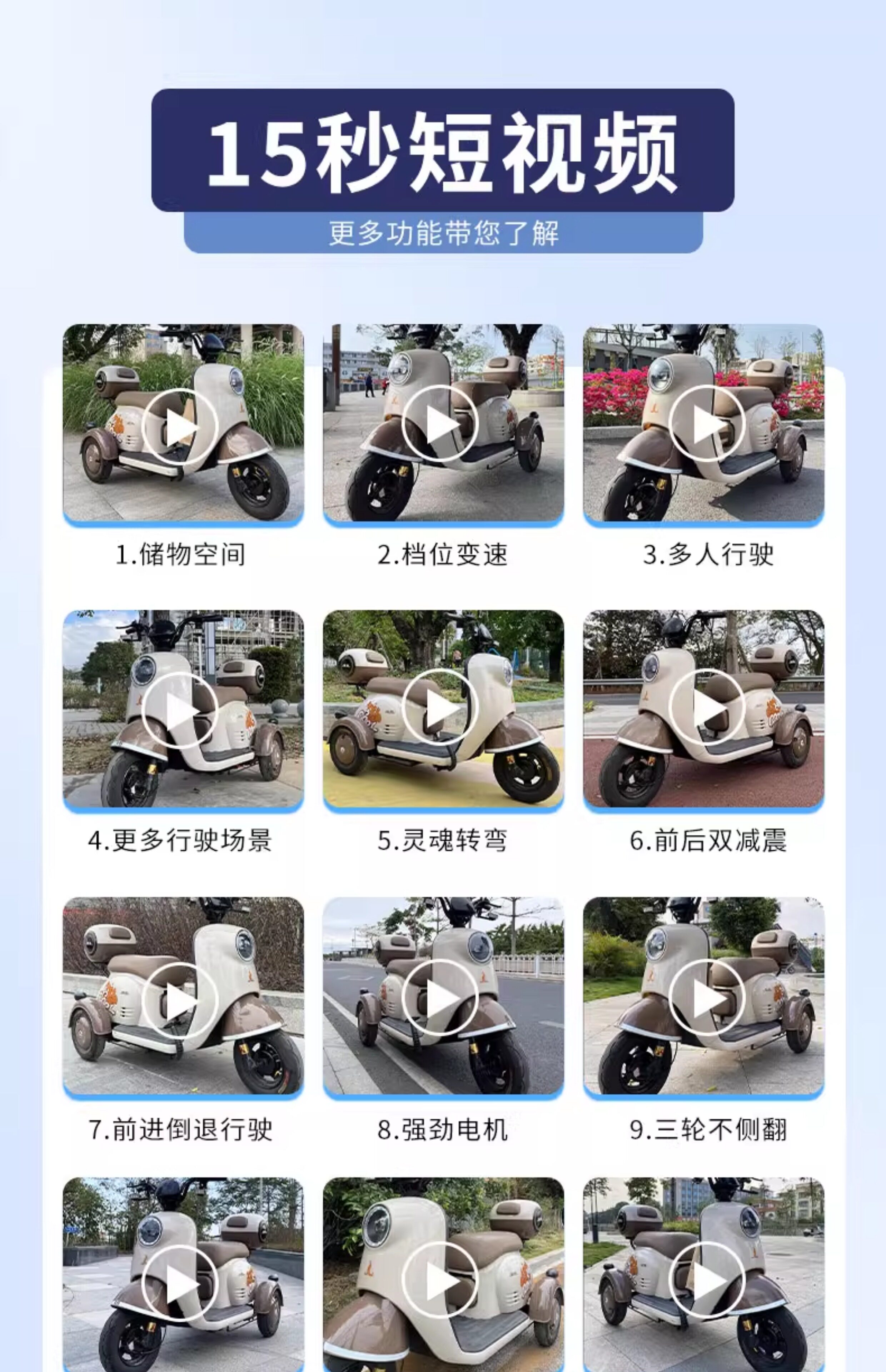 15秒短视频

更多功能带您了解

1.储物空间

2.档位变速

3.多人行驶

4.更多行驶场景

5.灵魂转弯

6.前后双减震

7.前进倒退行驶

8.强劲电机

9.三轮不侧翻