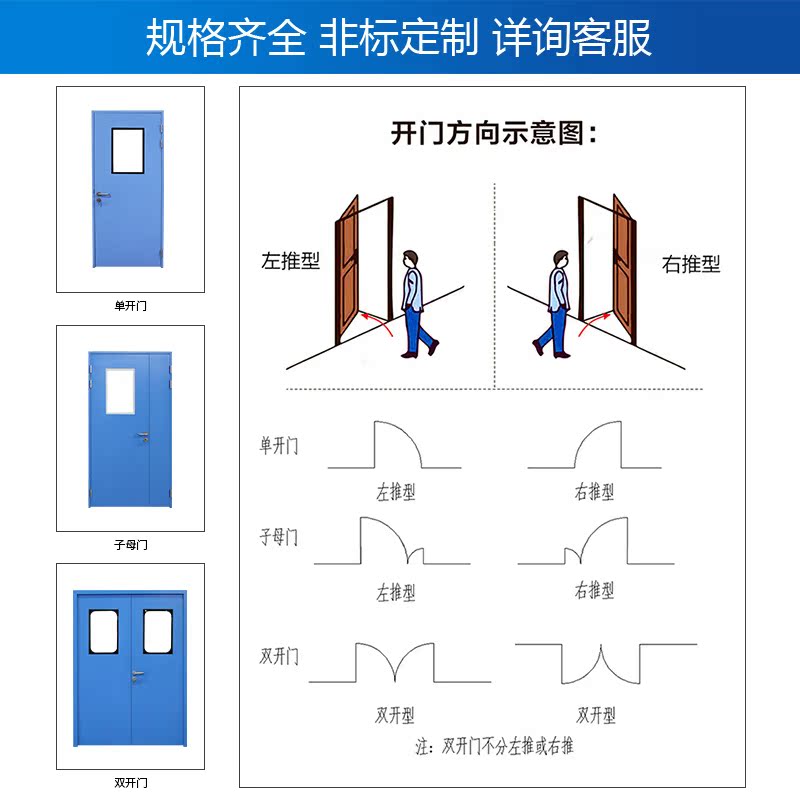 规格齐全 非标定制 详询客服

单开门

子母门

双开门

开门方向示意图：

左推型

右推型

单开门

左推型

右推型

子母门

左推型

右推型

双开门

双开型

双开型

注：双开门不分左推或右推