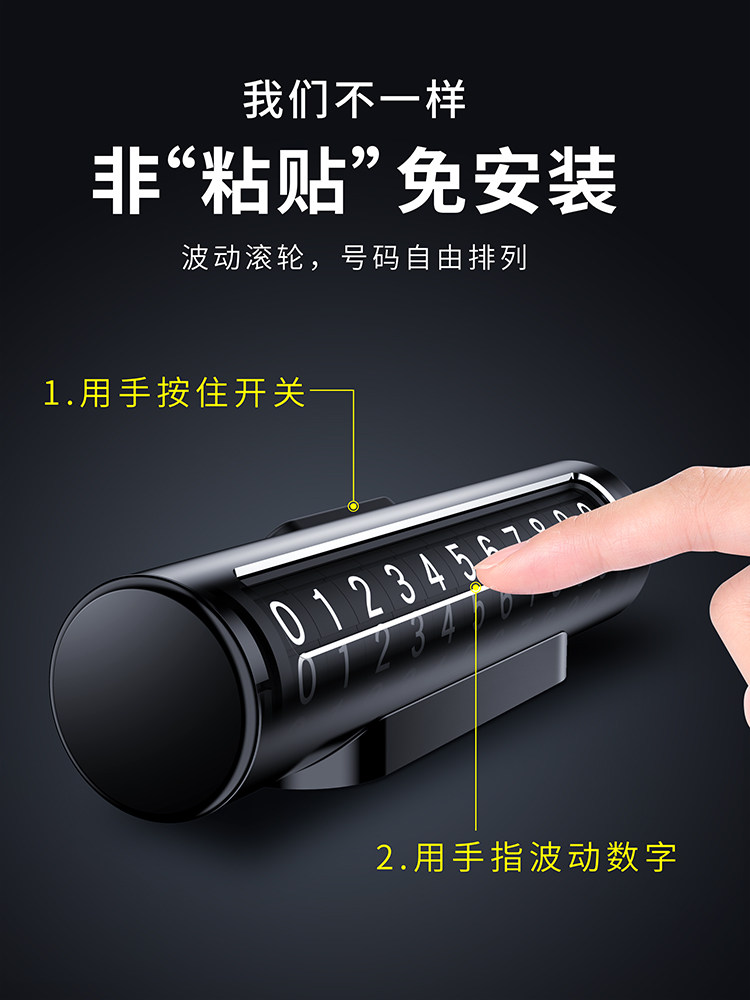 我们不一样

非“粘贴”免安装

波动滚轮，号码自由排列

1.用手按住开关

0 1 2 3 4 5 6 7 8 9 0

0 1 2 3 4 5 6 7

2.用手指波动数字