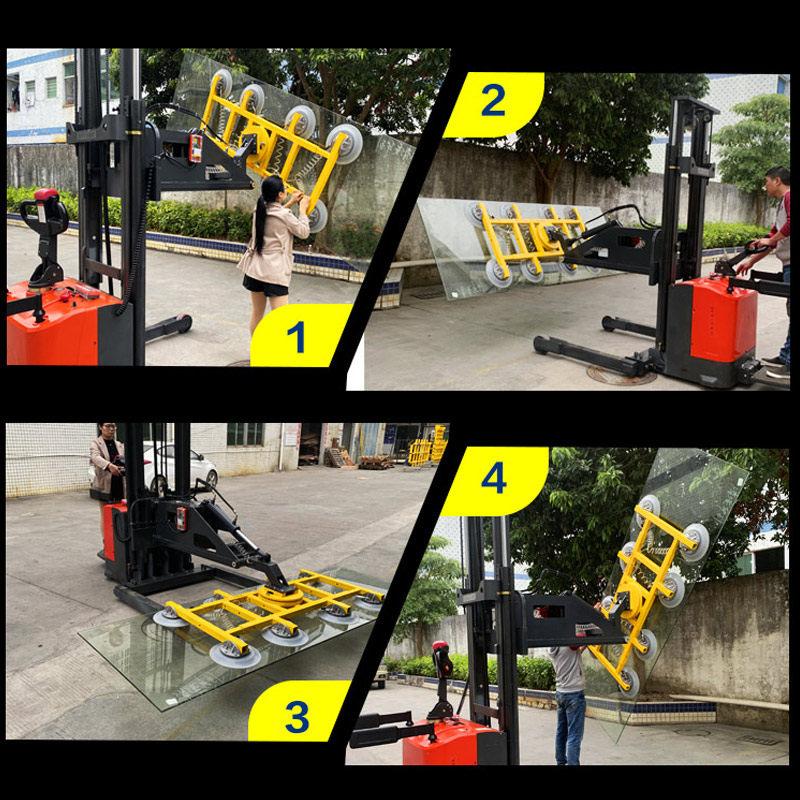 1

2

3

4