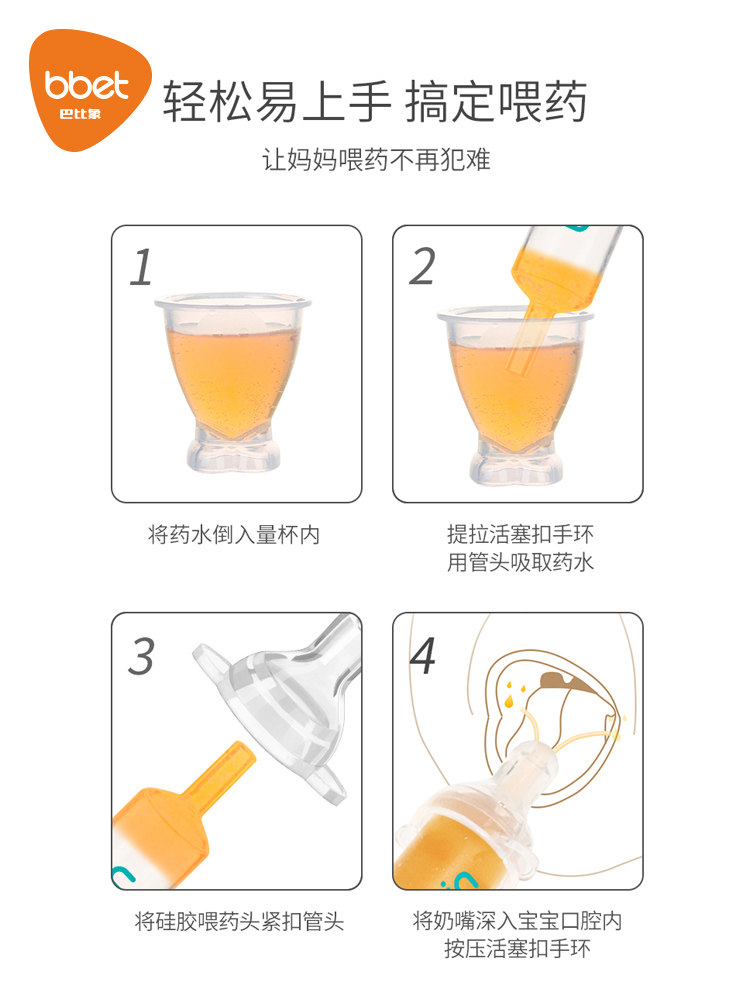 bbet
巴比象

轻松易上手 搞定喂药

让妈妈喂药不再犯难

1

将药水倒入量杯内

2

提拉活塞扣手环
用管头吸取药水

3

将硅胶喂药头紧扣管头

4

将奶嘴深入宝宝口腔内
按压活塞扣手环