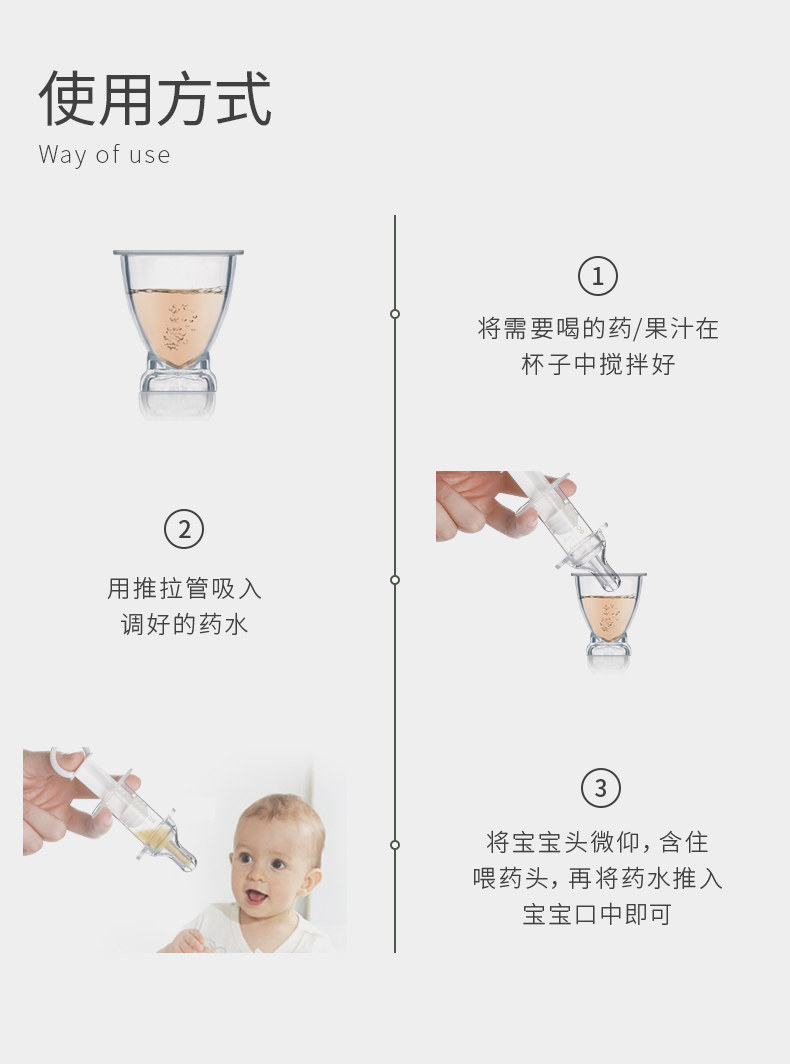 使用方式
Way of use

①
将需要喝的药/果汁在杯子中搅拌好

②
用推拉管吸入调好的药水

③
将宝宝头微仰，含住喂药头，再将药水推入宝宝口中即可