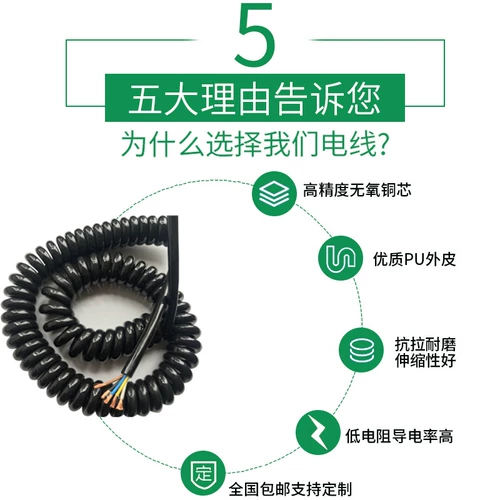 5

五大理由告诉您

为什么选择我们电线?

高精度无氧铜芯

优质PU外皮

抗拉耐磨
伸缩性好

低电阻导电率高

定

全国包邮支持定制