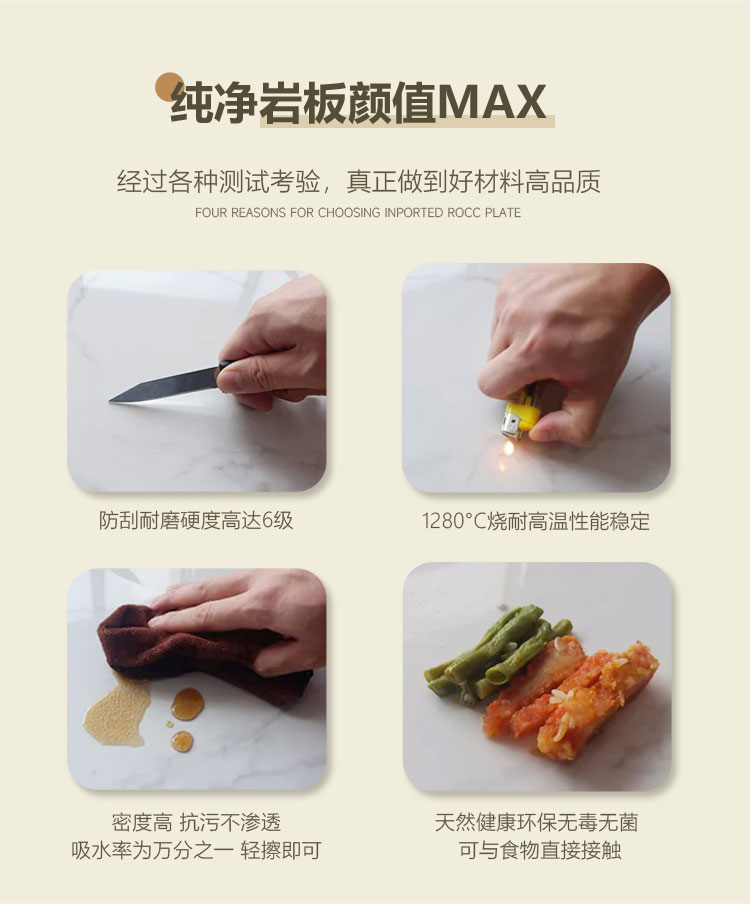 纯净岩板颜值MAX

经过各种测试考验，真正做到好材料高品质
FOUR REASONS FOR CHOOSING INPORTED ROCC PLATE

防刮耐磨硬度高达6级

1280°C烧耐高温性能稳定

密度高 抗污不渗透
吸水率为万分之一 轻擦即可

天然健康环保无毒无菌
可与食物直接接触