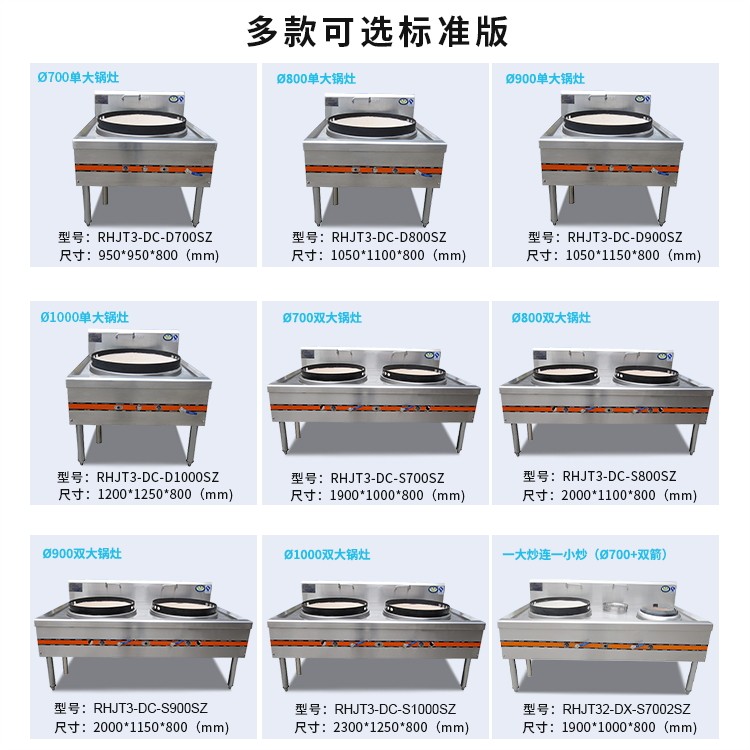 多款可选标准版

Ø700单大锅灶
型号：RHJT3-DC-D700SZ
尺寸：950*950*800（mm）

Ø800单大锅灶
型号：RHJT3-DC-D800SZ
尺寸：1050*1100*800（mm）

Ø900单大锅灶
型号：RHJT3-DC-D900SZ
尺寸：1050*1150*800（mm）

Ø1000单大锅灶
型号：RHJT3-DC-D1000SZ
尺寸：1200*1250*800（mm）

Ø700双大锅灶
型号：RHJT3-DC-S700SZ
尺寸：1900*1000*800（mm）

Ø800双大锅灶
型号：RHJT3-DC-S800SZ
尺寸：2000*1100*800（mm）

Ø900双大锅灶
型号：RHJT3-DC-S900SZ
尺寸：2000*1150*800（mm）

Ø1000双大锅灶
型号：RHJT3-DC-S1000SZ
尺寸：2300*1250*800（mm）

一大炒连一小炒（Ø700+双箭）
型号：RHJT32-DX-S7002SZ
尺寸：1900*1000*800（mm）