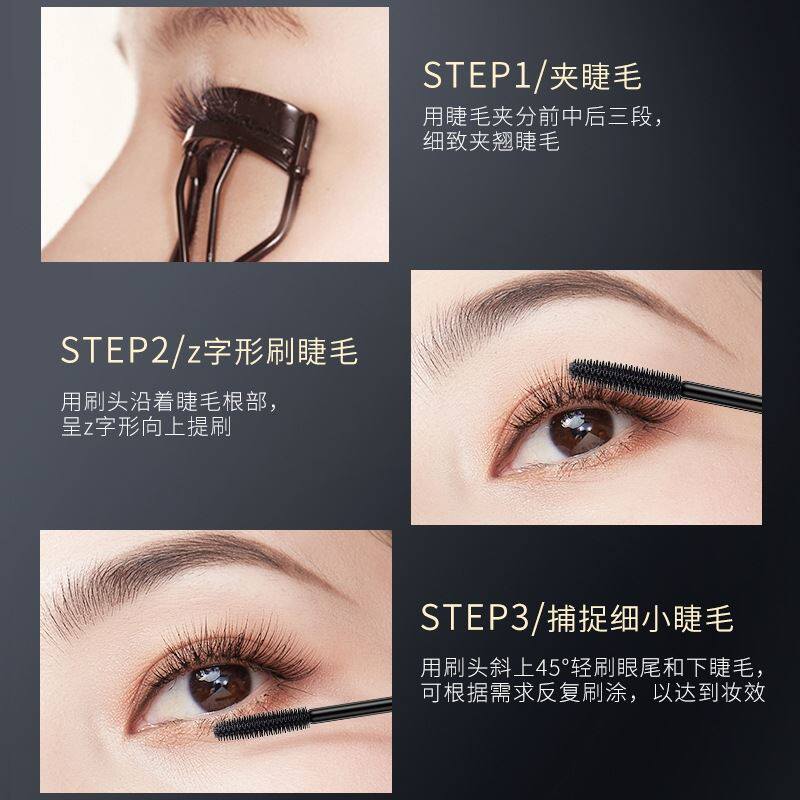 STEP1/夹睫毛

用睫毛夹分前中后三段，细致夹翘睫毛

STEP2/z字形刷睫毛

用刷头沿着睫毛根部，呈z字形向上提刷

STEP3/捕捉细小睫毛

用刷头斜上45°轻刷眼尾和下睫毛，可根据需求反复刷涂，以达到妆效