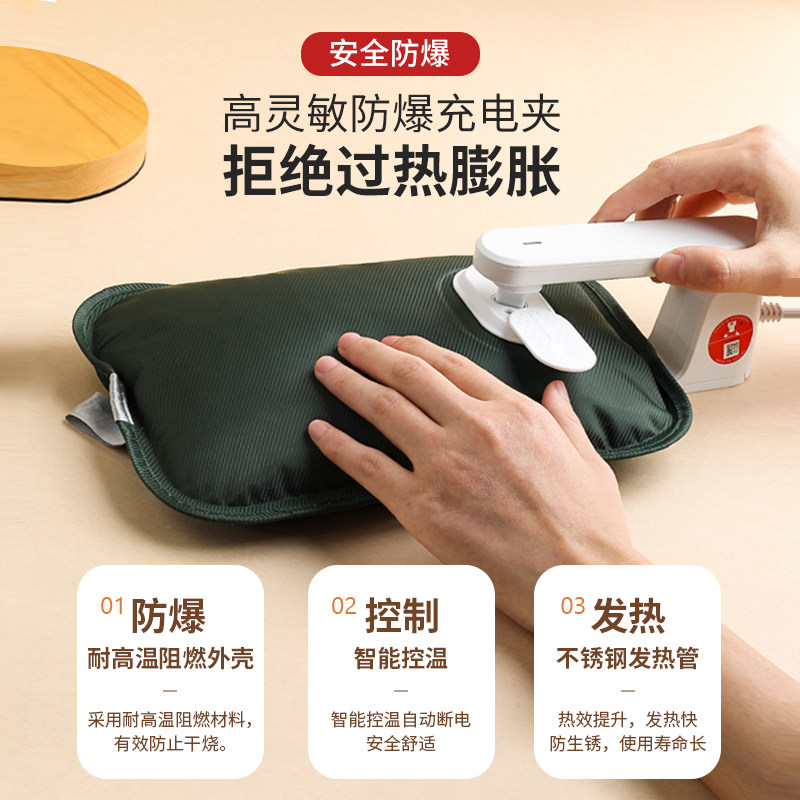 安全防爆

高灵敏防爆充电夹
拒绝过热膨胀

01 防爆
耐高温阻燃外壳
—
采用耐高温阻燃材料，有效防止干烧。

02 控制
智能控温
—
智能控温自动断电
安全舒适

03 发热
不锈钢发热管
—
热效提升，发热快
防生锈，使用寿命长