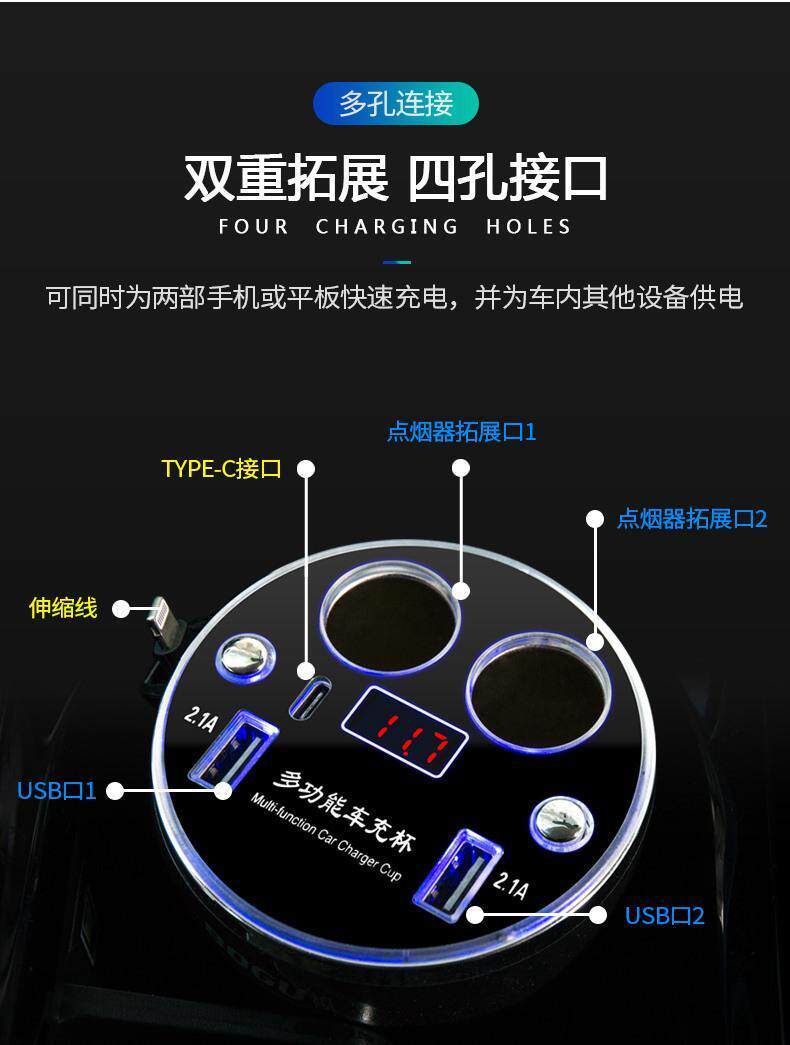 多孔连接

双重拓展 四孔接口

FOUR CHARGING HOLES

可同时为两部手机或平板快速充电，并为车内其他设备供电

点烟器拓展口1

TYPE-C接口

点烟器拓展口2

伸缩线

2.1A

11.7

USB口1

多功能车充杯

Multi-function Car Charger Cup

2.1A

USB口2