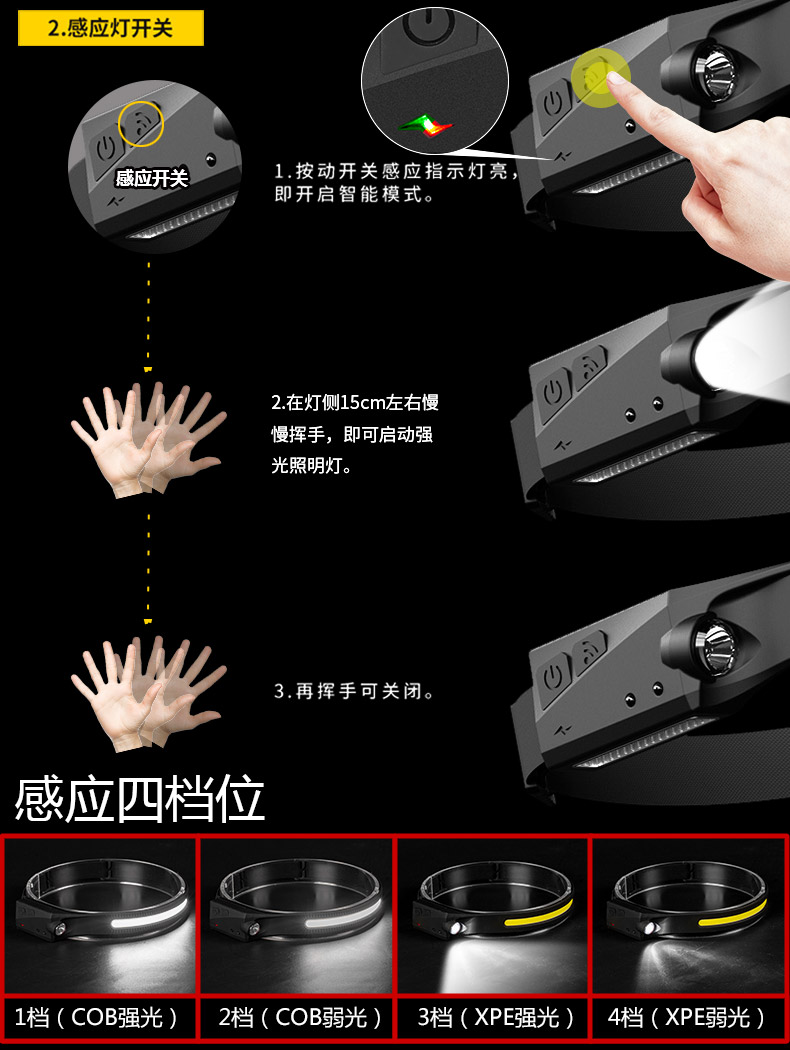 2.感应灯开关

感应开关

1.按动开关感应指示灯亮，即开启智能模式。

2.在灯侧15cm左右慢慢挥手，即可启动强光照明灯。

3.再挥手可关闭。

感应四档位

1档（COB强光）

2档（COB弱光）

3档（XPE强光）

4档（XPE弱光）