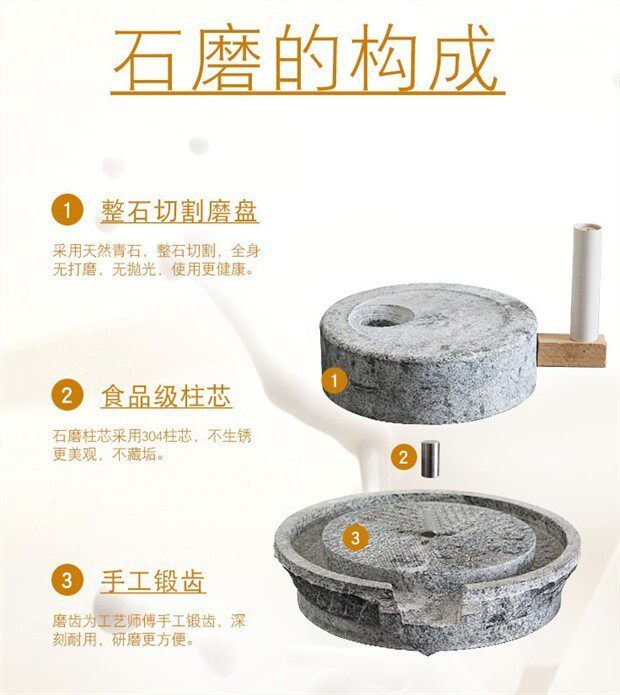 石磨的构成

1 整石切割磨盘

采用天然青石，整石切割，全身无打磨，无抛光，使用更健康。

2 食品级柱芯

石磨柱芯采用304柱芯，不生锈更美观，不藏垢。

3 手工锻齿

磨齿为工艺师傅手工锻齿，深刻耐用，研磨更方便。

1

2

3