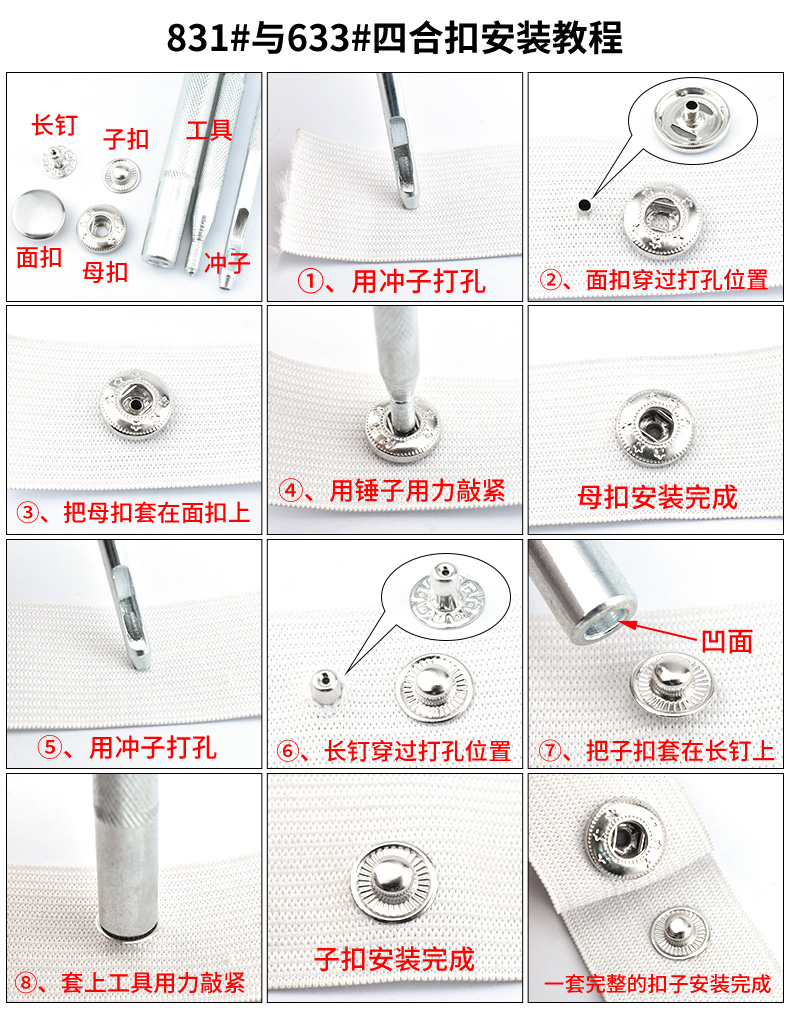 831#与633#四合扣安装教程

长钉
子扣
工具
面扣
母扣
冲子

①、用冲子打孔

②、面扣穿过打孔位置

③、把母扣套在面扣上

④、用锤子用力敲紧

母扣安装完成

⑤、用冲子打孔

⑥、长钉穿过打孔位置

凹面

⑦、把子扣套在长钉上

⑧、套上工具用力敲紧

子扣安装完成

一套完整的扣子安装完成