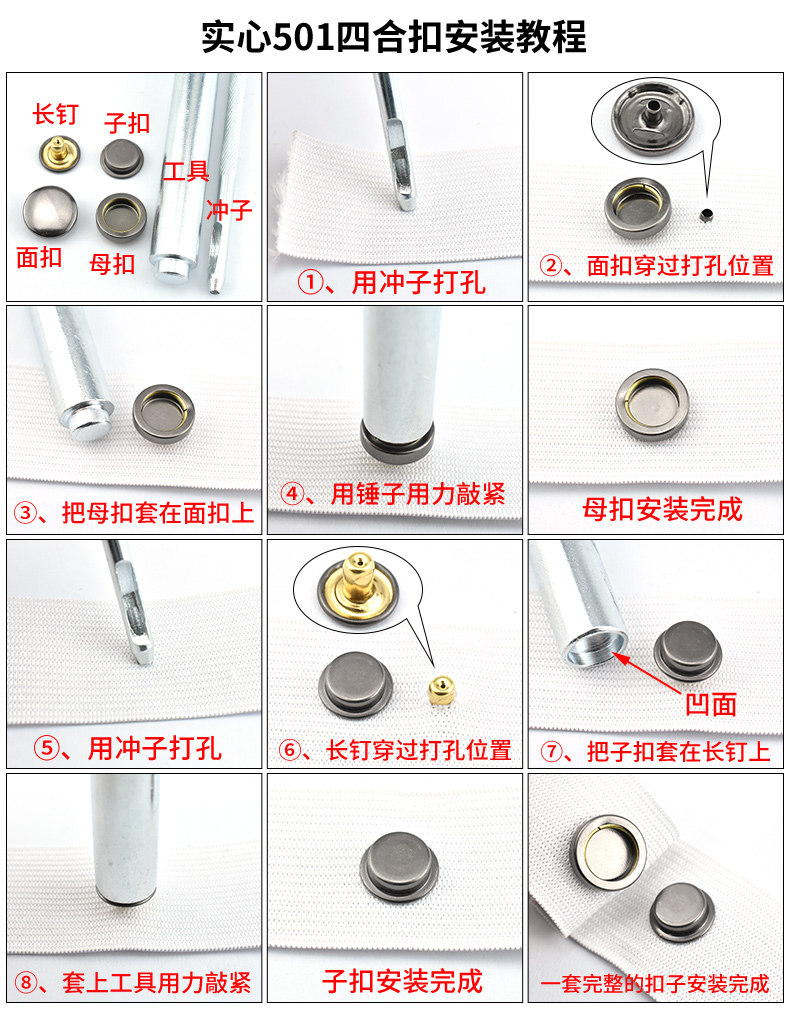 实心501四合扣安装教程

长钉
子扣
工具
冲子
面扣
母扣

①、用冲子打孔

②、面扣穿过打孔位置

③、把母扣套在面扣上

④、用锤子用力敲紧

母扣安装完成

⑤、用冲子打孔

⑥、长钉穿过打孔位置

凹面
⑦、把子扣套在长钉上

⑧、套上工具用力敲紧

子扣安装完成

一套完整的扣子安装完成