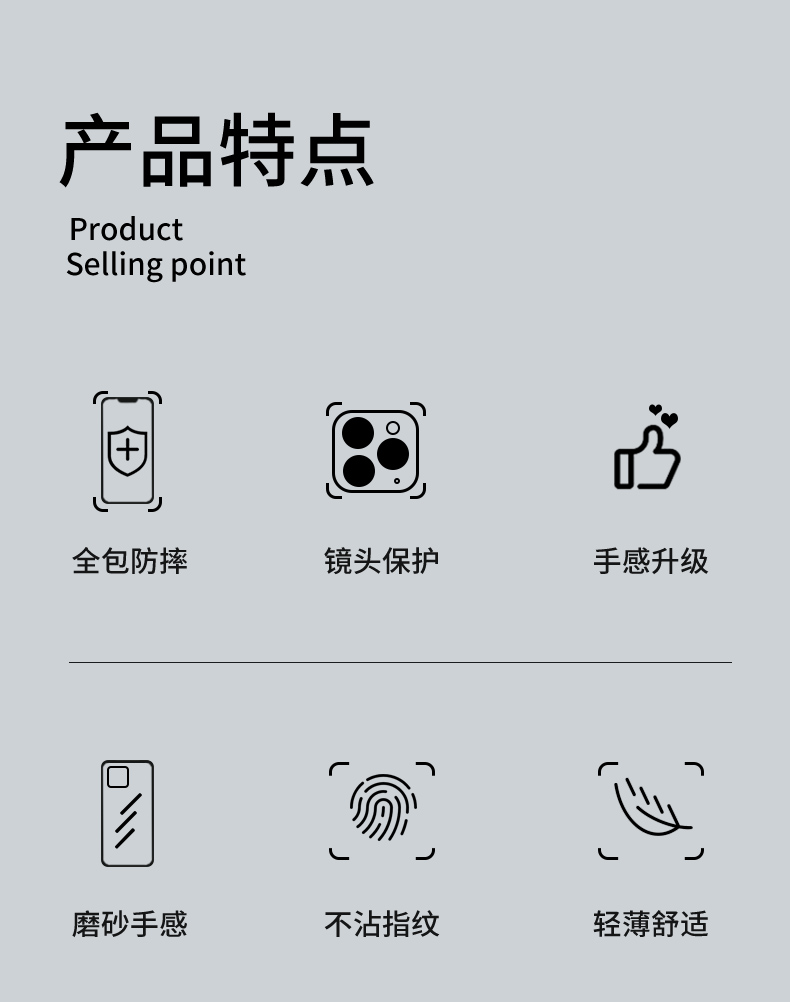 产品特点

Product
Selling point

全包防摔

镜头保护

手感升级

磨砂手感

不沾指纹

轻薄舒适