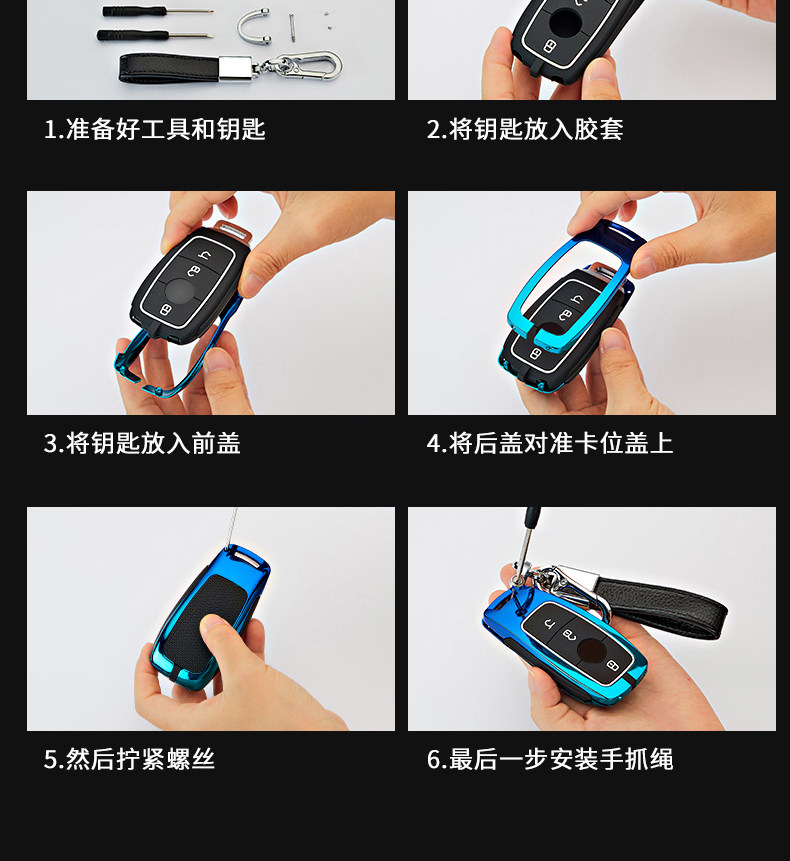 1.准备好工具和钥匙

2.将钥匙放入胶套

3.将钥匙放入前盖

4.将后盖对准卡位盖上

5.然后拧紧螺丝

6.最后一步安装手抓绳