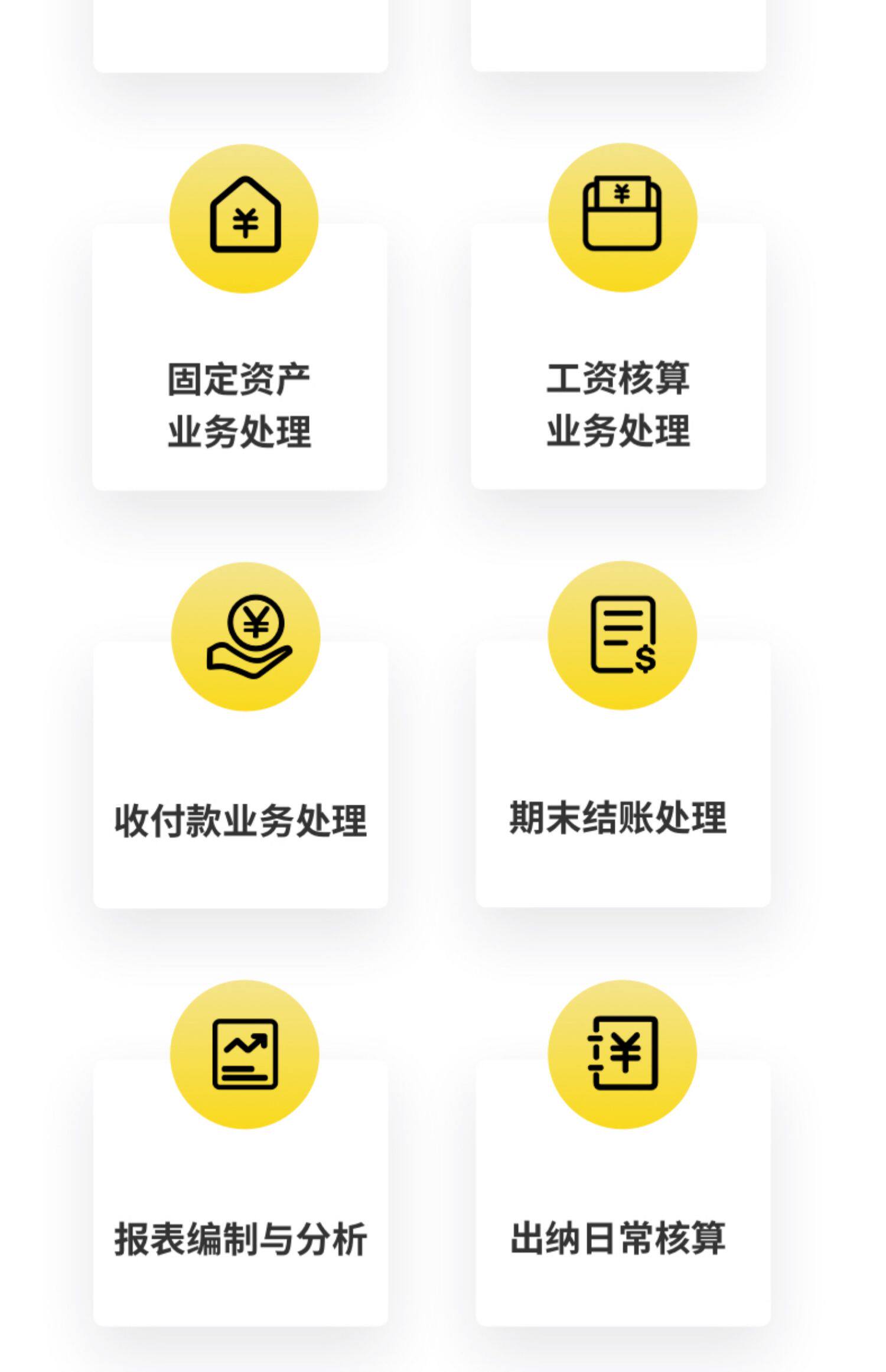 固定资产
业务处理

工资核算
业务处理

收付款业务处理

期末结账处理

报表编制与分析

出纳日常核算