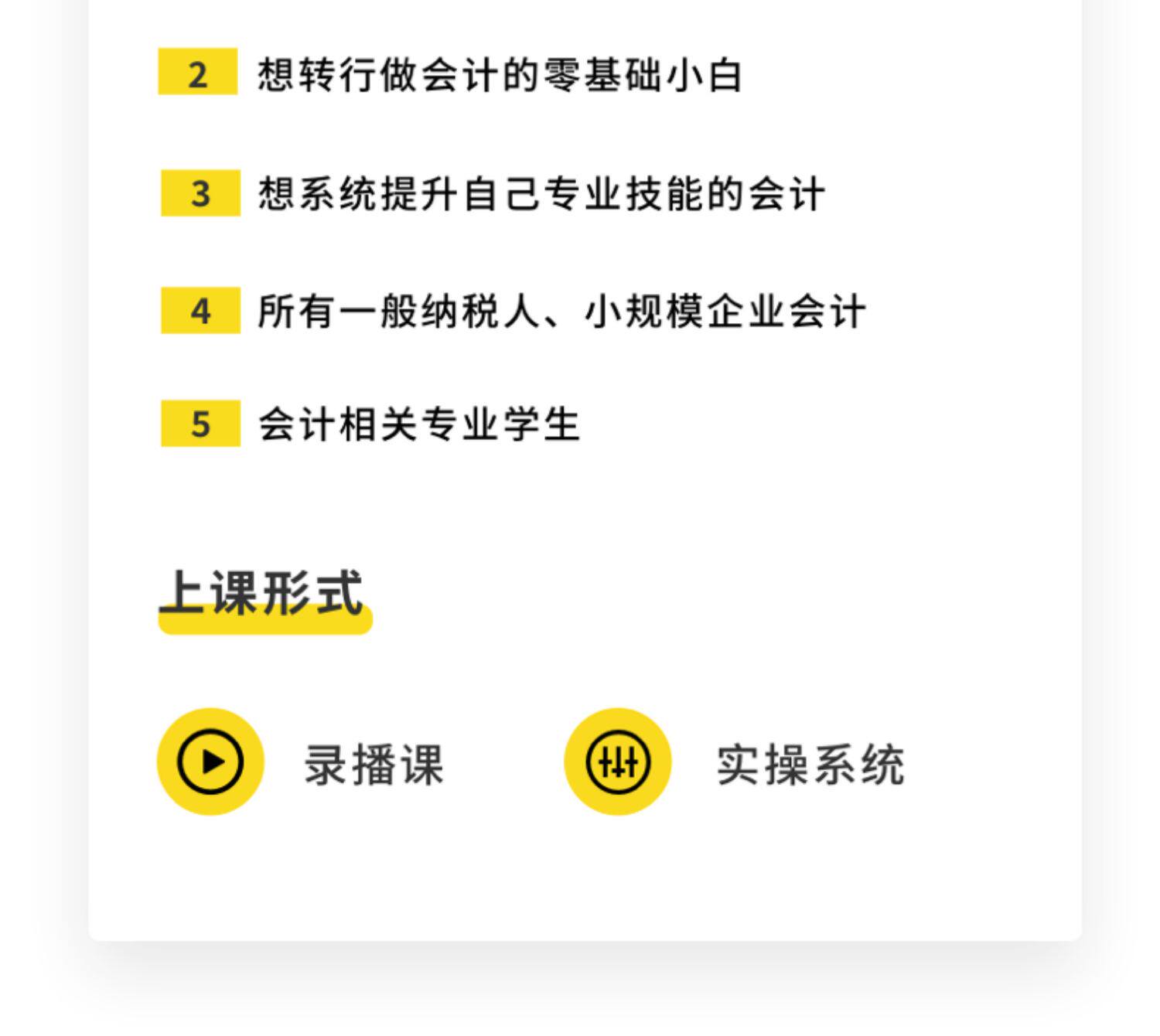 2 想转行做会计的零基础小白

3 想系统提升自己专业技能的会计

4 所有一般纳税人、小规模企业会计

5 会计相关专业学生

上课形式

录播课 实操系统