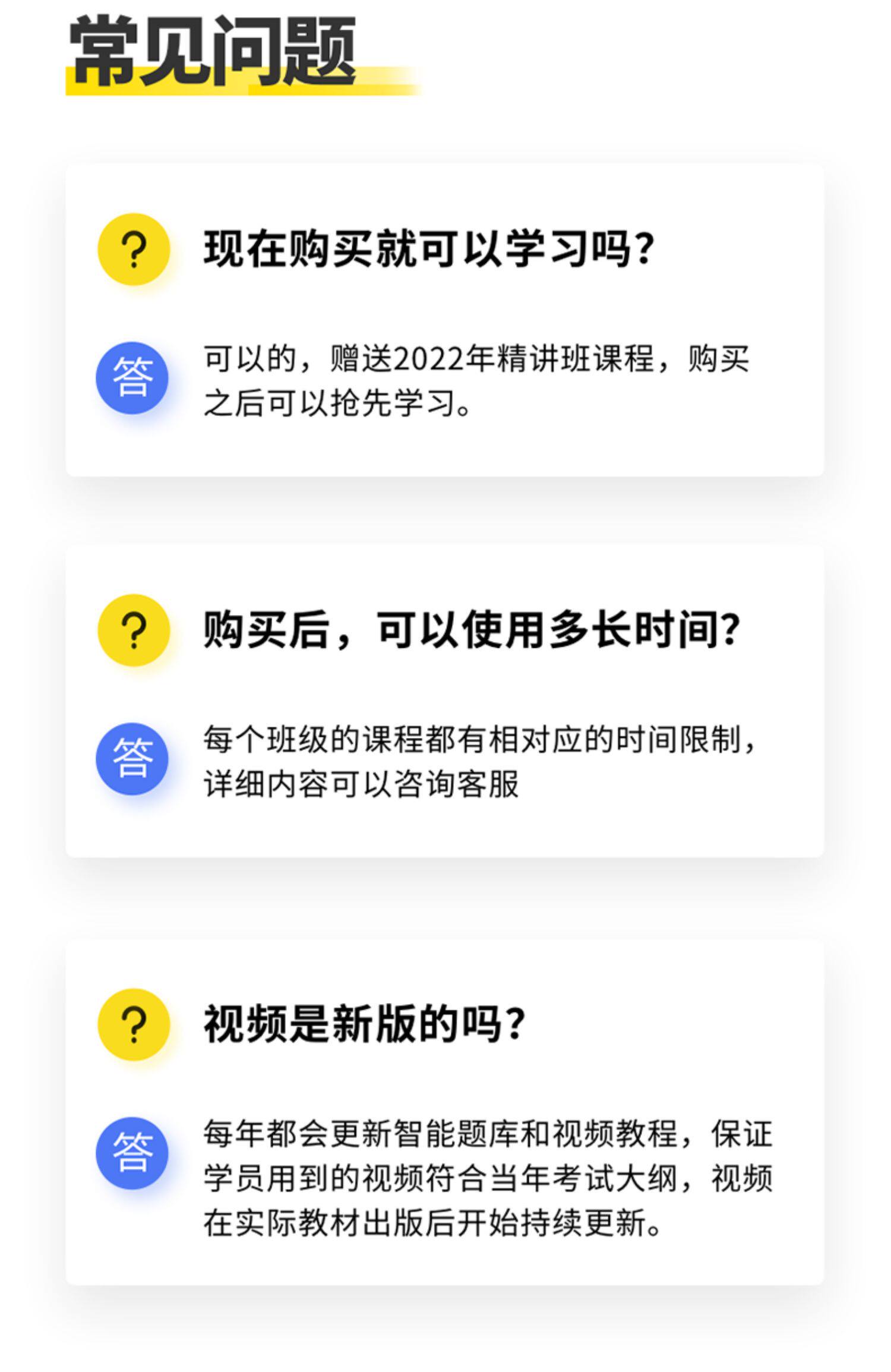 常见问题

?

现在购买就可以学习吗?

答

可以的，赠送2022年精讲班课程，购买之后可以抢先学习。

?

购买后，可以使用多长时间?

答

每个班级的课程都有相对应的时间限制，详细内容可以咨询客服

?

视频是新版的吗?

答

每年都会更新智能题库和视频教程，保证学员用到的视频符合当年考试大纲，视频在实际教材出版后开始持续更新。