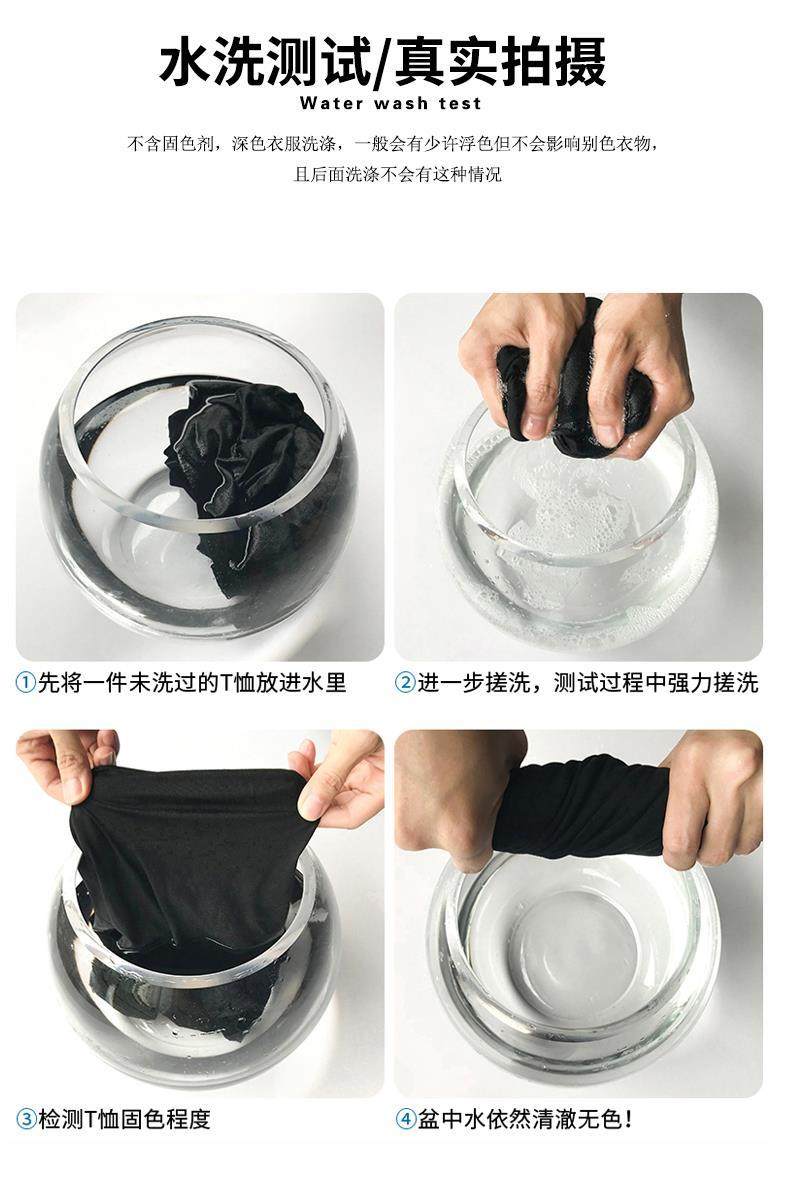 水洗测试/真实拍摄
Water wash test

不含固色剂，深色衣服洗涤，一般会有少许浮色但不会影响别色衣物，且后面洗涤不会有这种情况

①先将一件未洗过的T恤放进水里

②进一步搓洗，测试过程中强力搓洗

③检测T恤固色程度

④盆中水依然清澈无色！