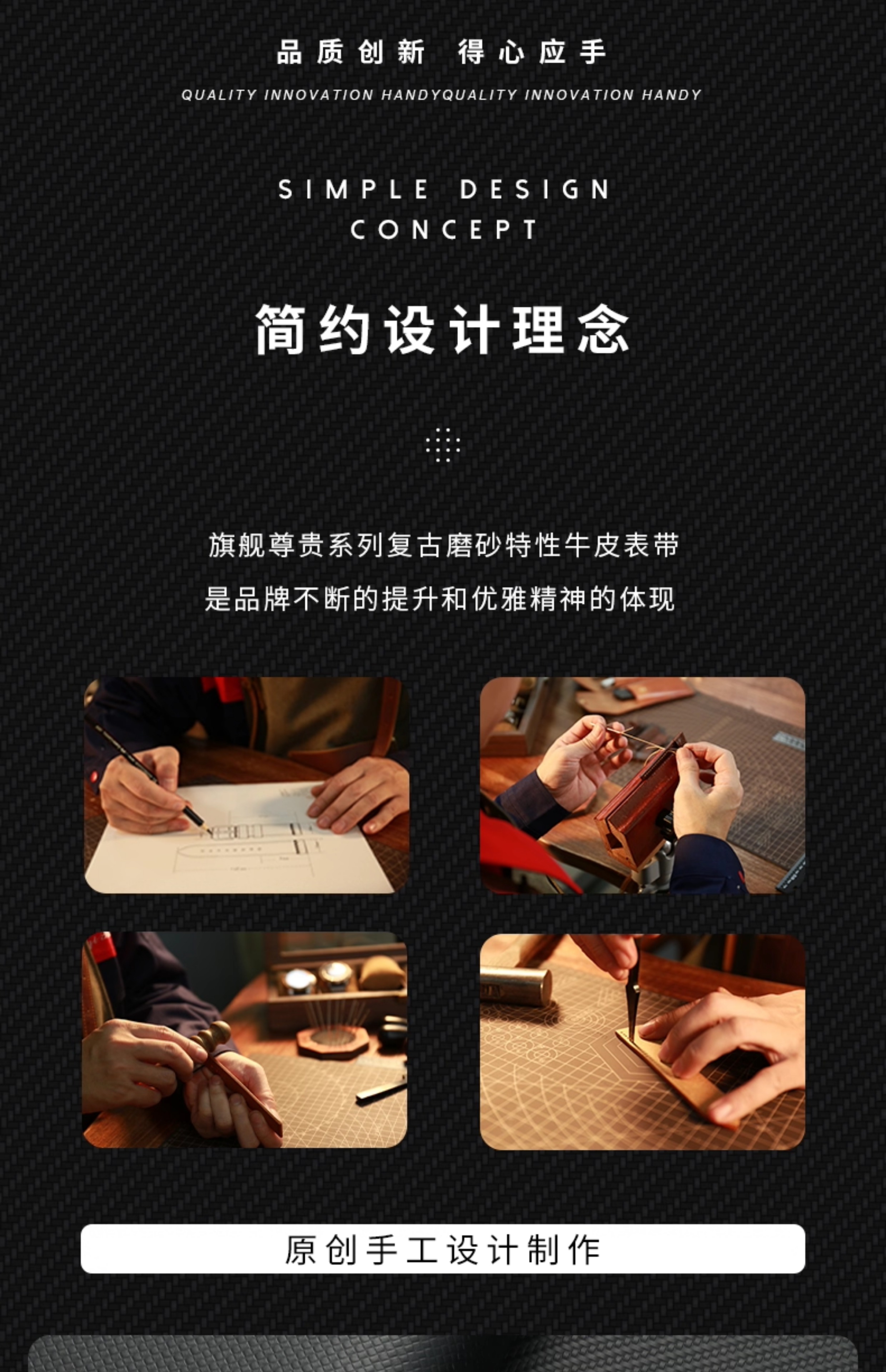 品质创新 得心应手

QUALITY INNOVATION HANDYQUALITY INNOVATION HANDY

SIMPLE DESIGN CONCEPT

简约设计理念

旗舰尊贵系列复古磨砂特性牛皮表带

是品牌不断的提升和优雅精神的体现

原创手工设计制作