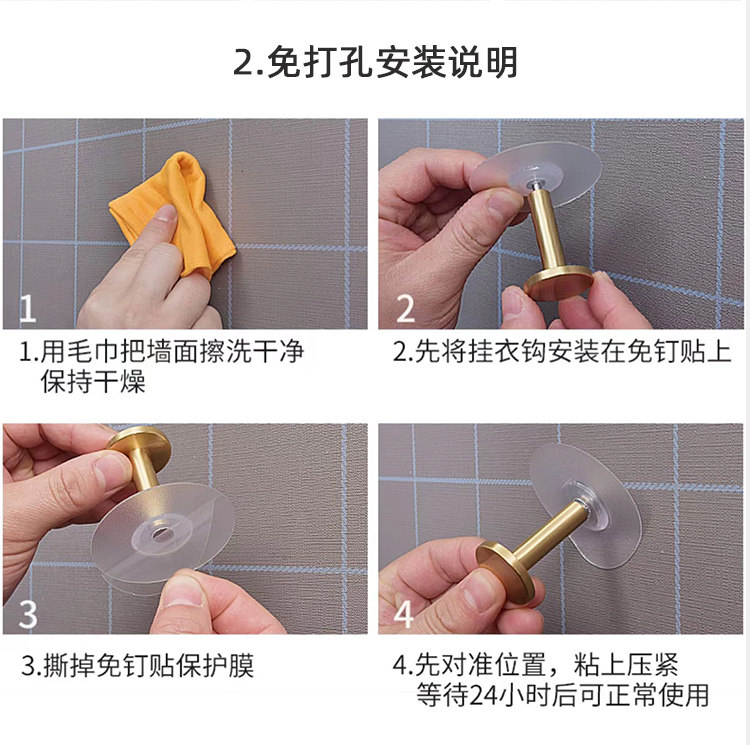 2.免打孔安装说明

1

1.用毛巾把墙面擦洗干净
保持干燥

2

2.先将挂衣钩安装在免钉贴上

3

3.撕掉免钉贴保护膜

4

4.先对准位置，粘上压紧
等待24小时后可正常使用