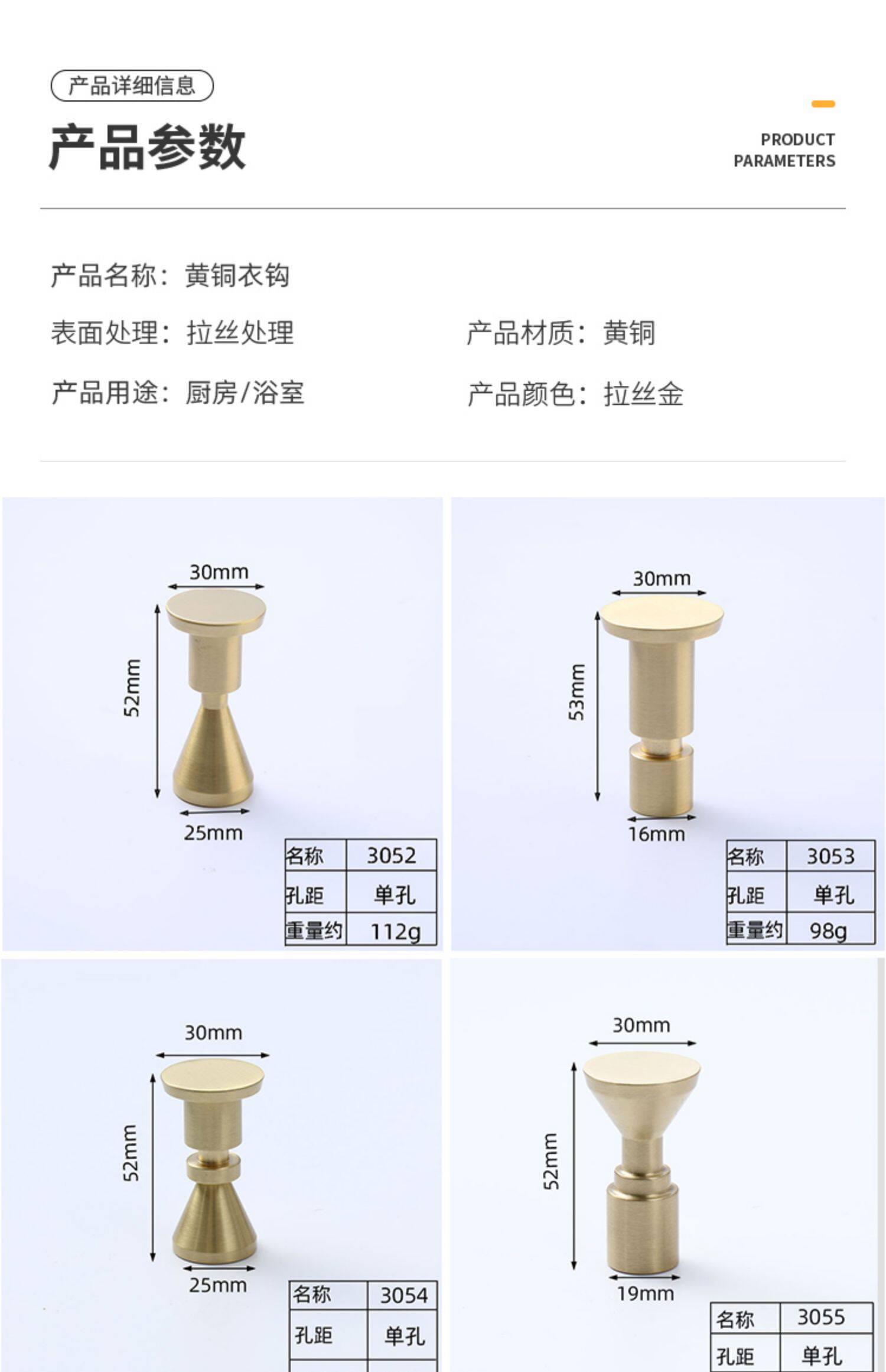 产品详细信息

产品参数

PRODUCT PARAMETERS

产品名称：黄铜衣钩

表面处理：拉丝处理

产品材质：黄铜

产品用途：厨房/浴室

产品颜色：拉丝金

30mm
52mm
25mm

| 名称 | 3052 |
|---|---|
| 孔距 | 单孔 |
| 重量约 | 112g |

30mm
53mm
16mm

| 名称 | 3053 |
|---|---|
| 孔距 | 单孔 |
| 重量约 | 98g |

30mm
52mm
25mm

| 名称 | 3054 |
|---|---|
| 孔距 | 单孔 |

30mm
52mm
19mm

| 名称 | 3055 |
|---|---|
| 孔距 | 单孔 |