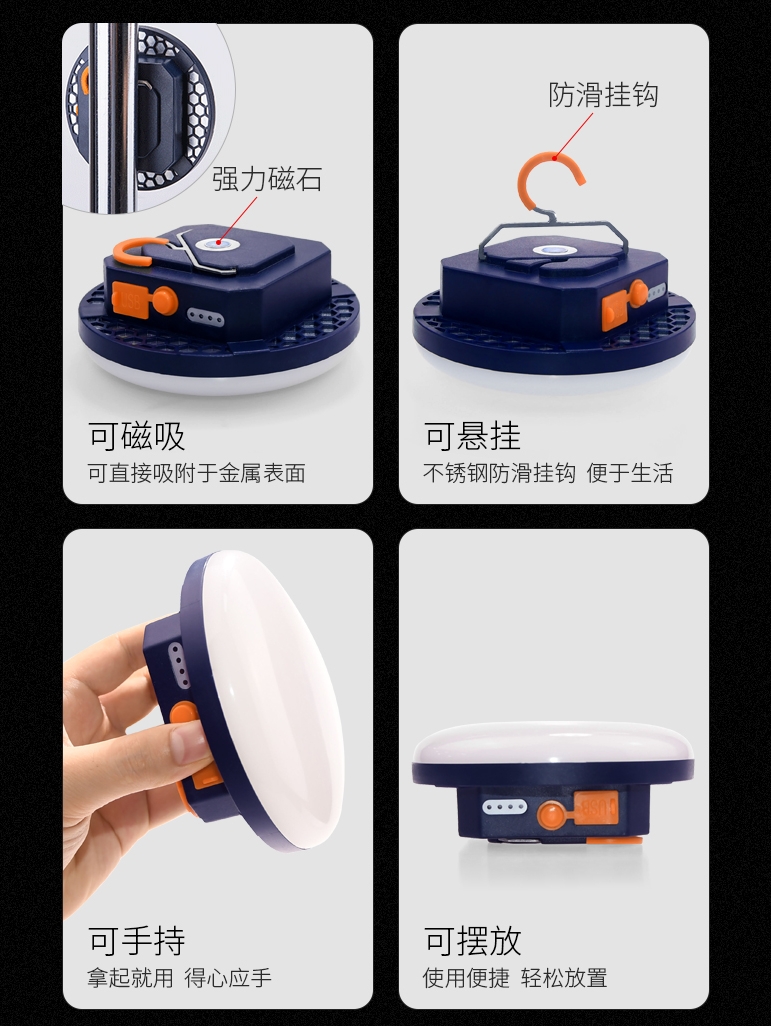 强力磁石

可磁吸
可直接吸附于金属表面

防滑挂钩

可悬挂
不锈钢防滑挂钩 便于生活

可手持
拿起就用 得心应手

可摆放
使用便捷 轻松放置