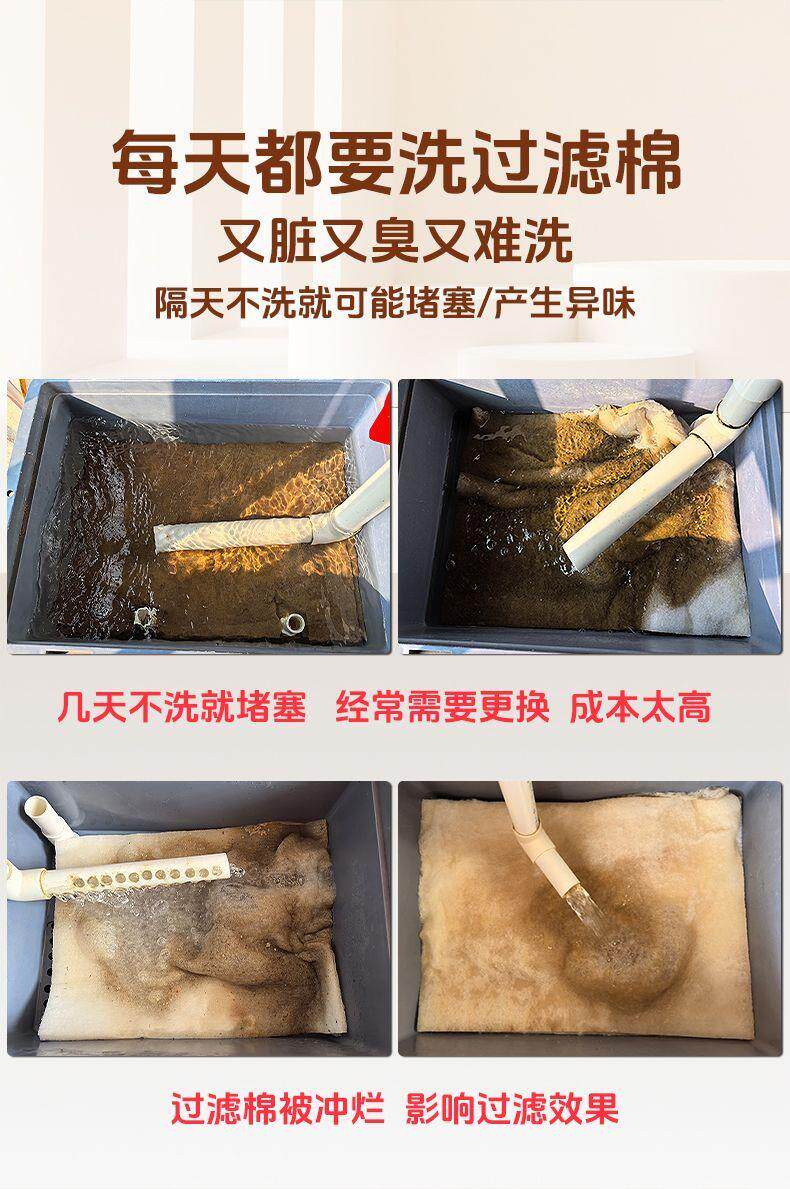 每天都要洗过滤棉
又脏又臭又难洗
隔天不洗就可能堵塞/产生异味

几天不洗就堵塞 经常需要更换 成本太高

过滤棉被冲烂 影响过滤效果