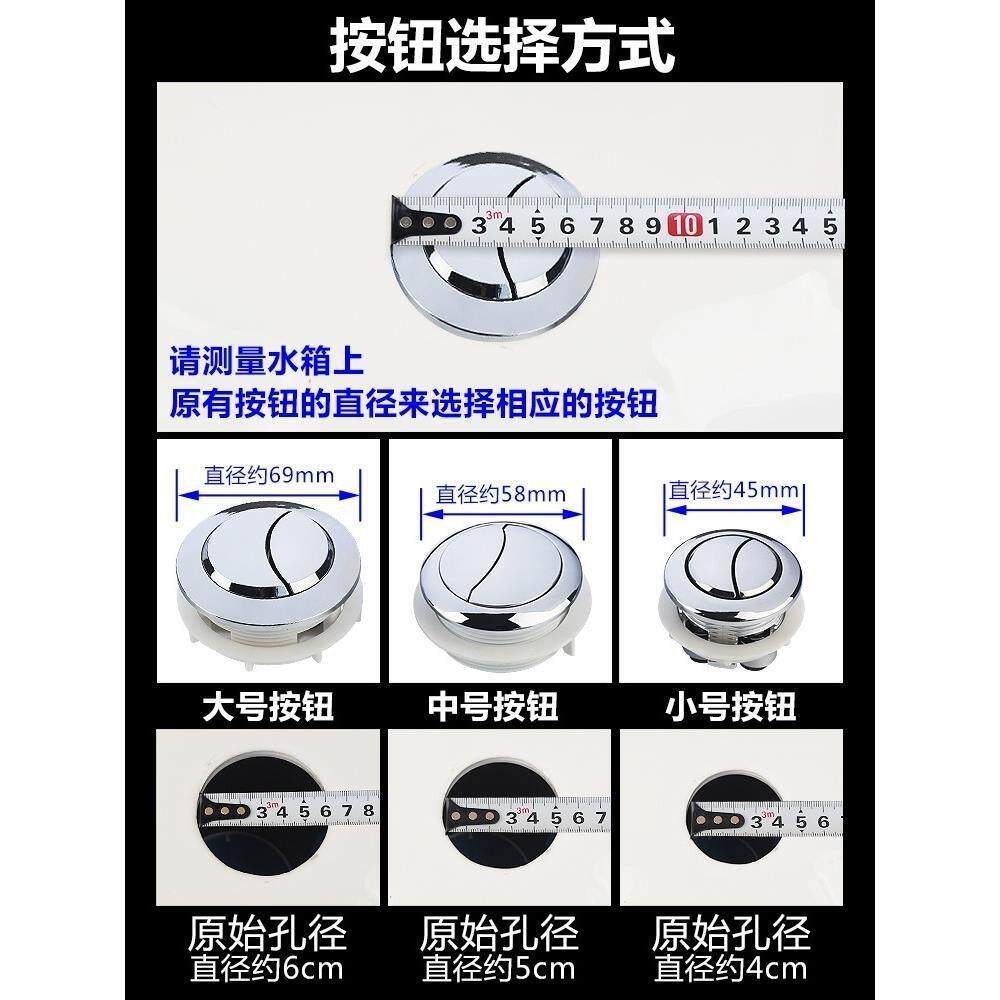 按钮选择方式

3m 3 4 5 6 7 8 9 10 1 2 3 4 5

请测量水箱上
原有按钮的直径来选择相应的按钮

直径约69mm

直径约58mm

直径约45mm

大号按钮

中号按钮

小号按钮

3m 3 4 5 6 7 8

3m 3 4 5 6 7

3m 3 4 5 6

原始孔径
直径约6cm

原始孔径
直径约5cm

原始孔径
直径约4cm