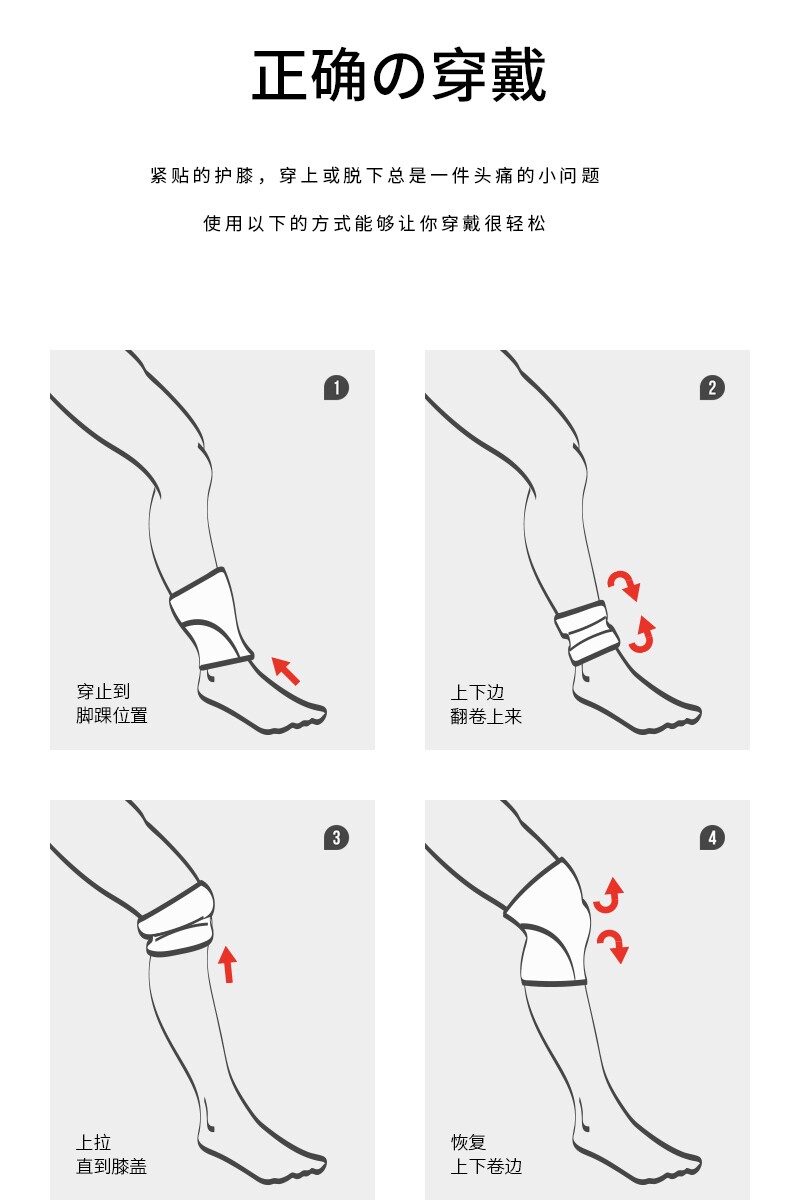 正确の穿戴

紧贴的护膝，穿上或脱下总是一件头痛的小问题

使用以下的方式能够让你穿戴很轻松

1

穿止到
脚踝位置

2

上下边
翻卷上来

3

上拉
直到膝盖

4

恢复
上下卷边