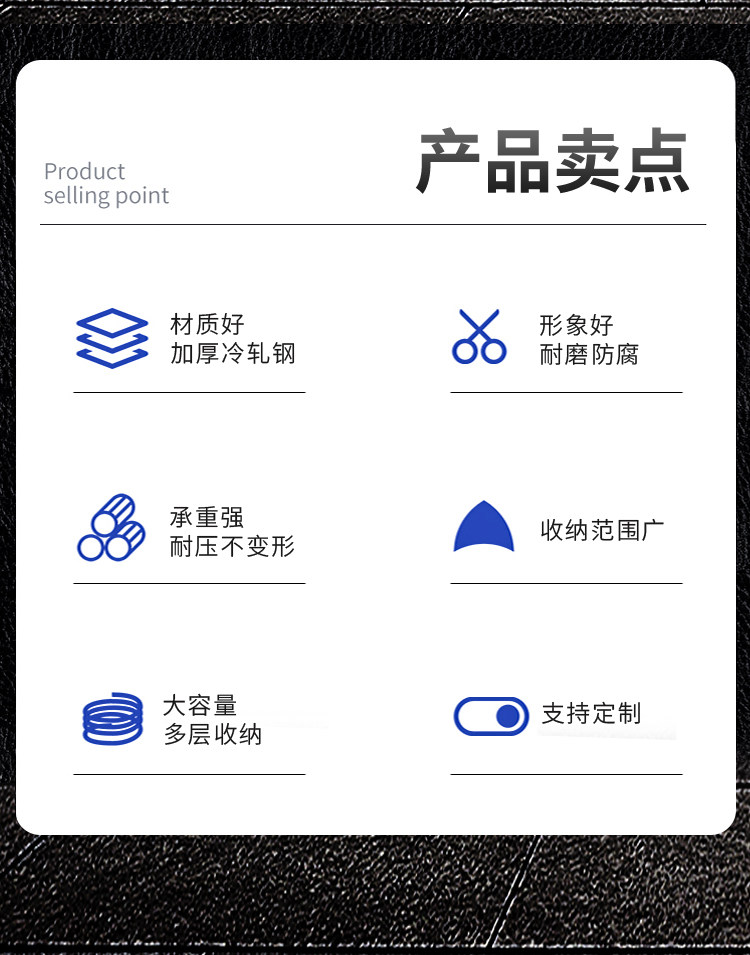 Product
selling point

产品卖点

材质好
加厚冷轧钢

形象好
耐磨防腐

承重强
耐压不变形

收纳范围广

大容量
多层收纳

支持定制