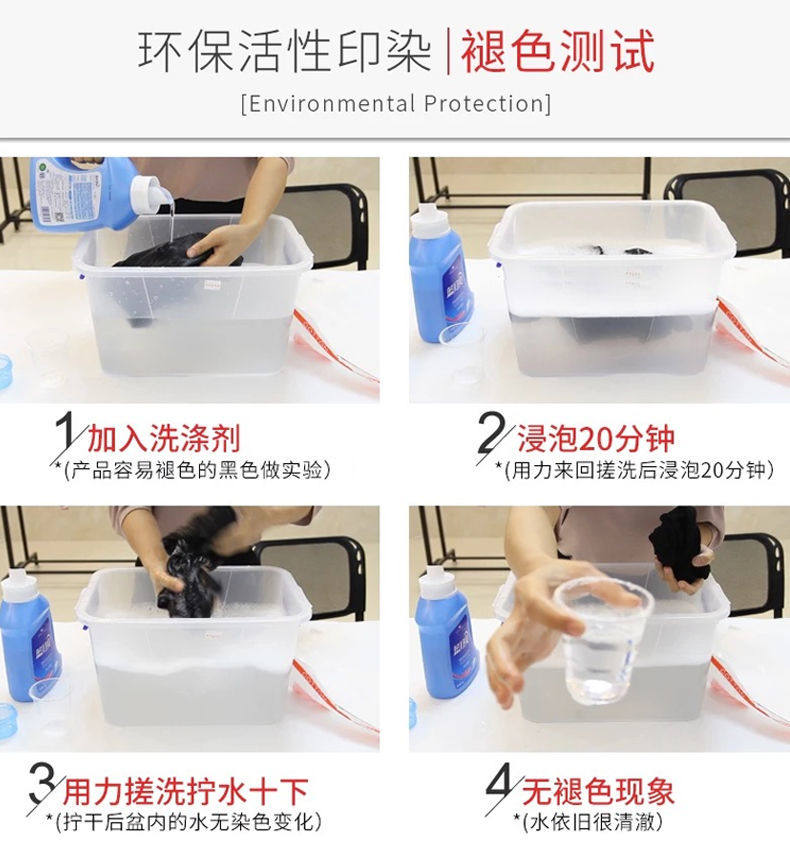 环保活性印染 | 褪色测试

[Environmental Protection]

1 加入洗涤剂
*(产品容易褪色的黑色做实验)

2 浸泡20分钟
*(用力来回搓洗后浸泡20分钟)

3 用力搓洗拧水十下
*(拧干后盆内的水无染色变化)

4 无褪色现象
*(水依旧很清澈)