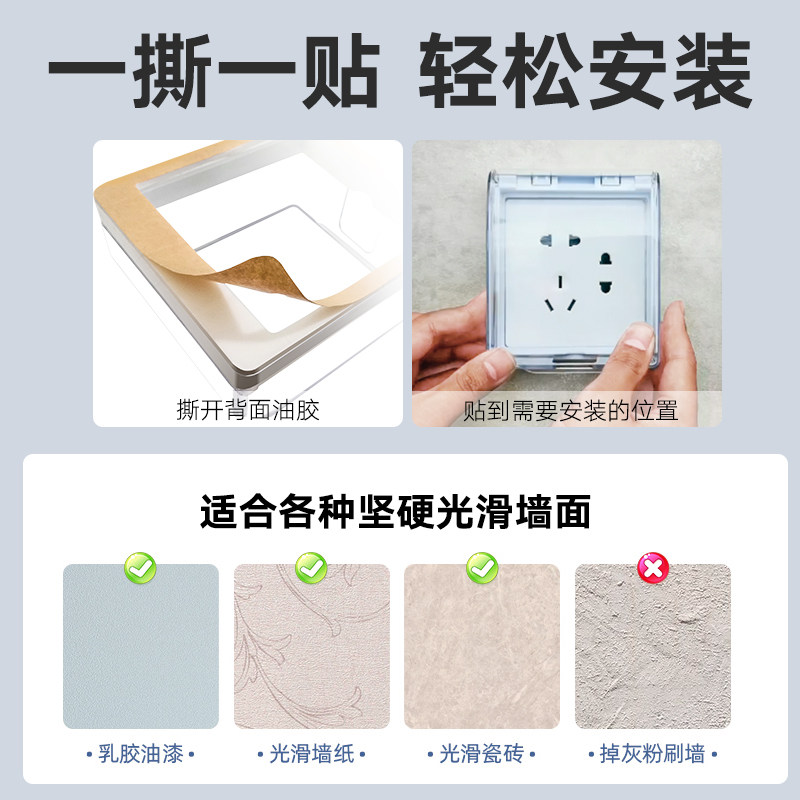 一撕一贴 轻松安装

撕开背面油胶

贴到需要安装的位置

适合各种坚硬光滑墙面

• 乳胶油漆 •

• 光滑墙纸 •

• 光滑瓷砖 •

• 掉灰粉刷墙 •