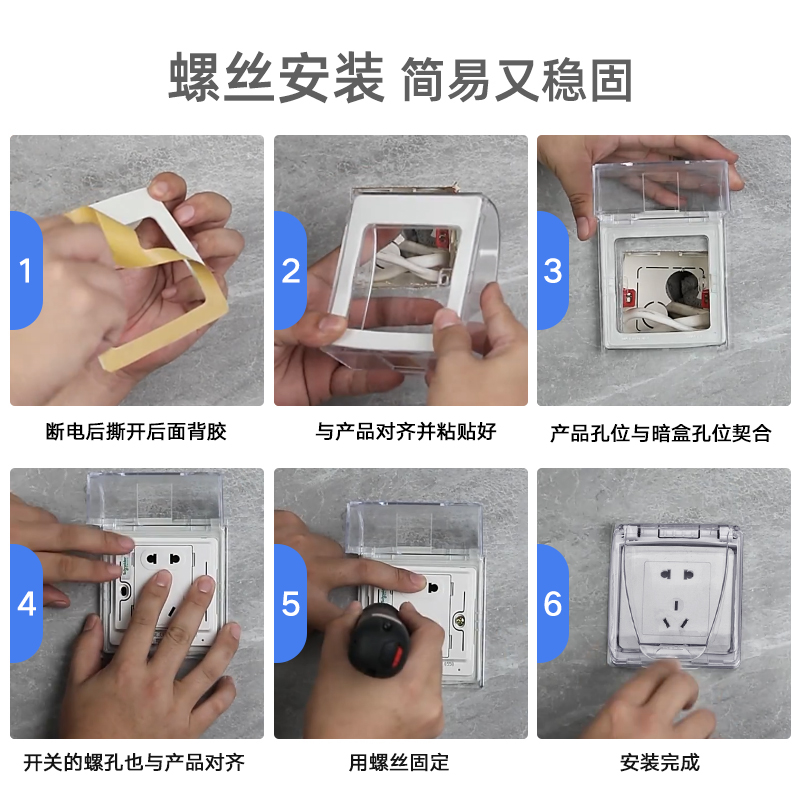 螺丝安装 简易又稳固

1
断电后撕开后面背胶

2
与产品对齐并粘贴好

3
产品孔位与暗盒孔位契合

4
开关的螺孔也与产品对齐

5
用螺丝固定

6
安装完成