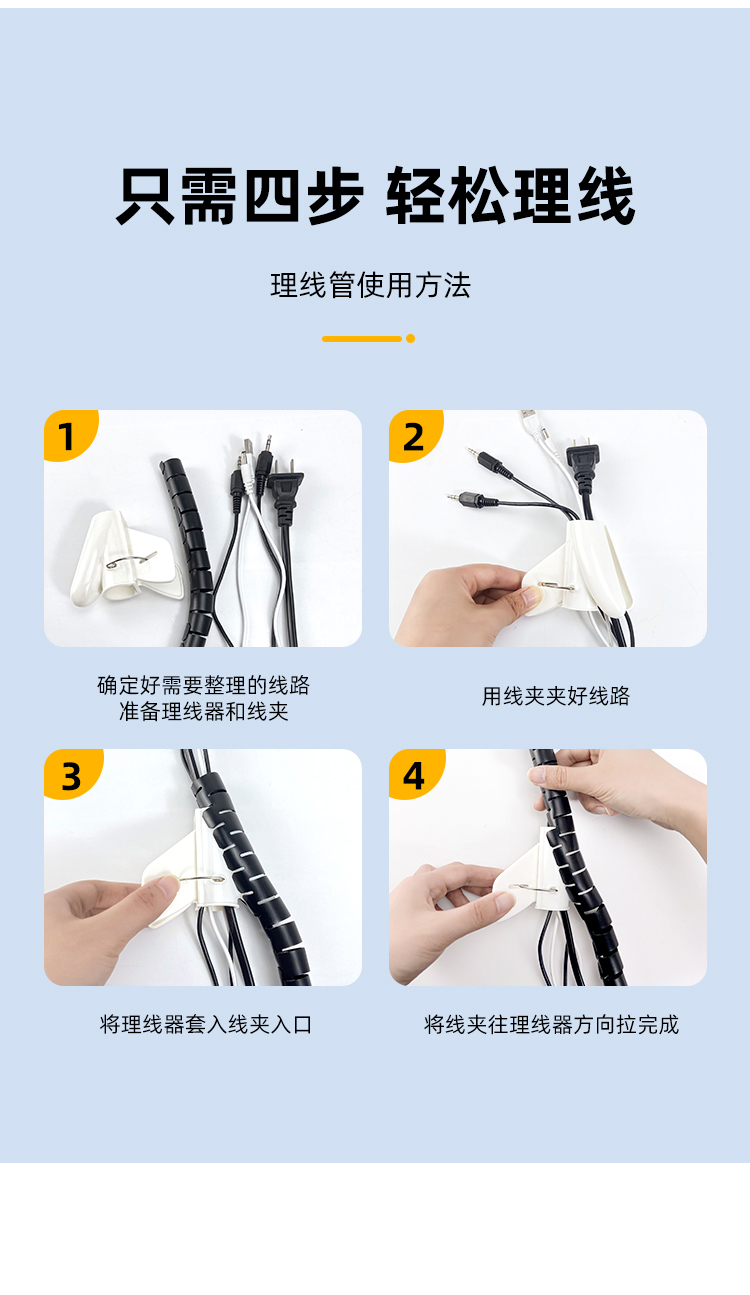 只需四步 轻松理线

理线管使用方法

1

确定好需要整理的线路
准备理线器和线夹

2

用线夹夹好线路

3

将理线器套入线夹入口

4

将线夹往理线器方向拉完成