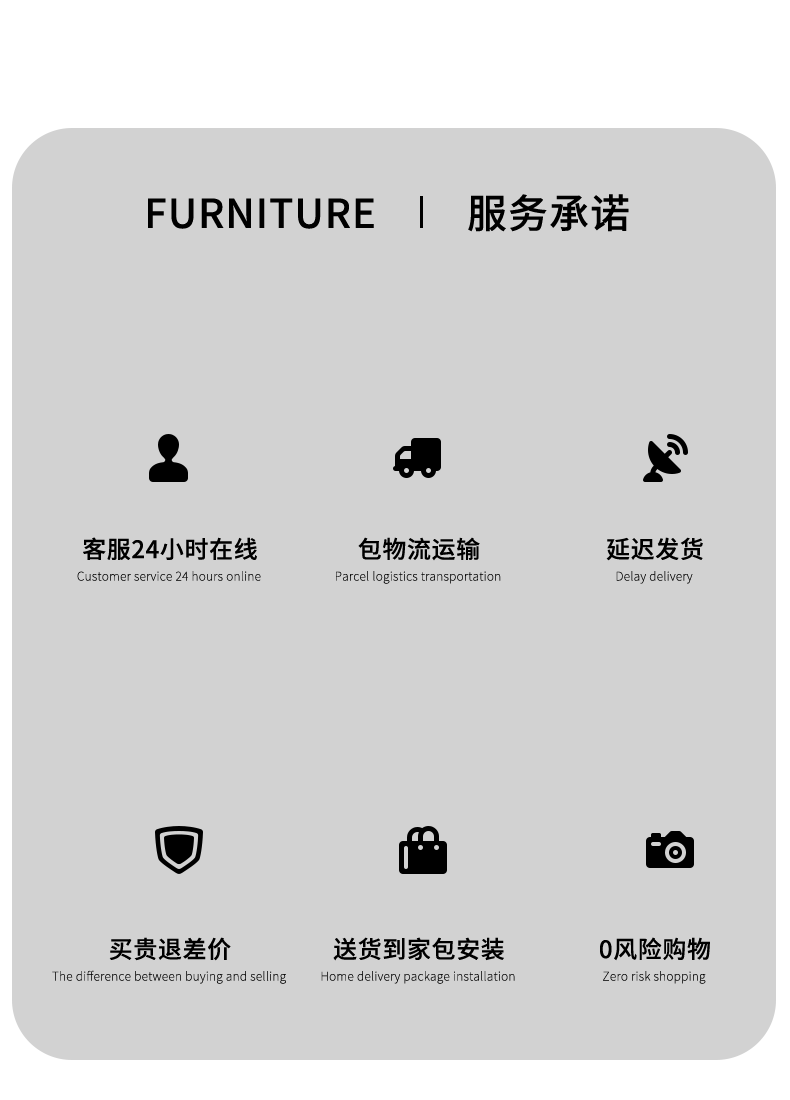 FURNITURE | 服务承诺

客服24小时在线
Customer service 24 hours online

包物流运输
Parcel logistics transportation

延迟发货
Delay delivery

买贵退差价
The difference between buying and selling

送货到家包安装
Home delivery package installation

0风险购物
Zero risk shopping