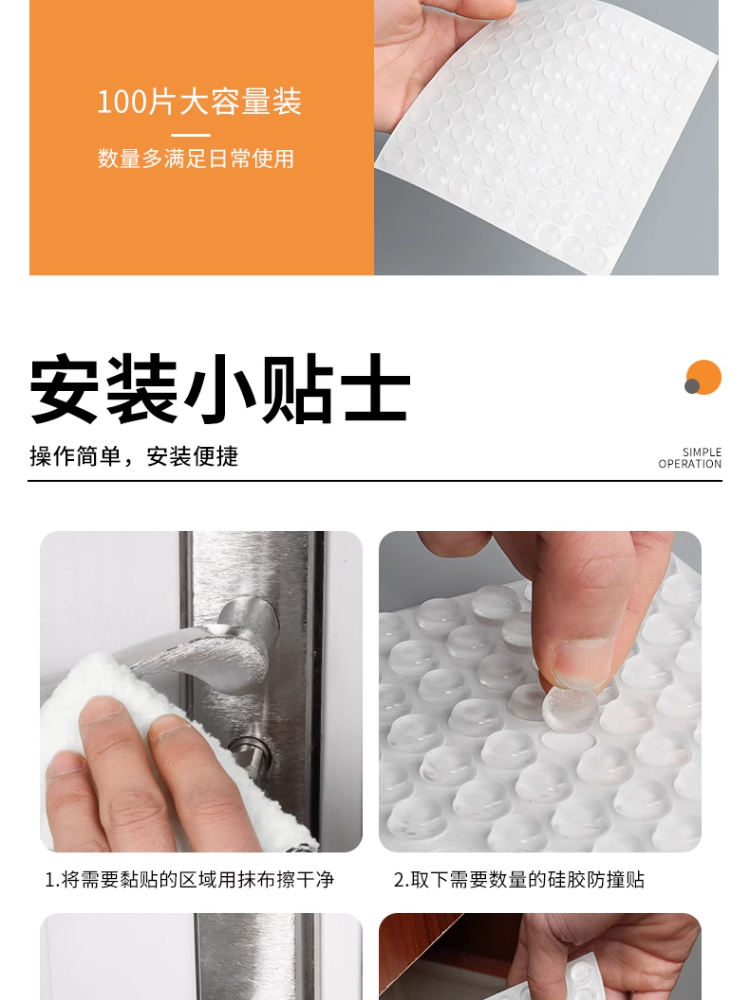 100片大容量装

数量多满足日常使用

安装小贴士

操作简单，安装便捷

SIMPLE
OPERATION

1.将需要黏贴的区域用抹布擦干净

2.取下需要数量的硅胶防撞贴