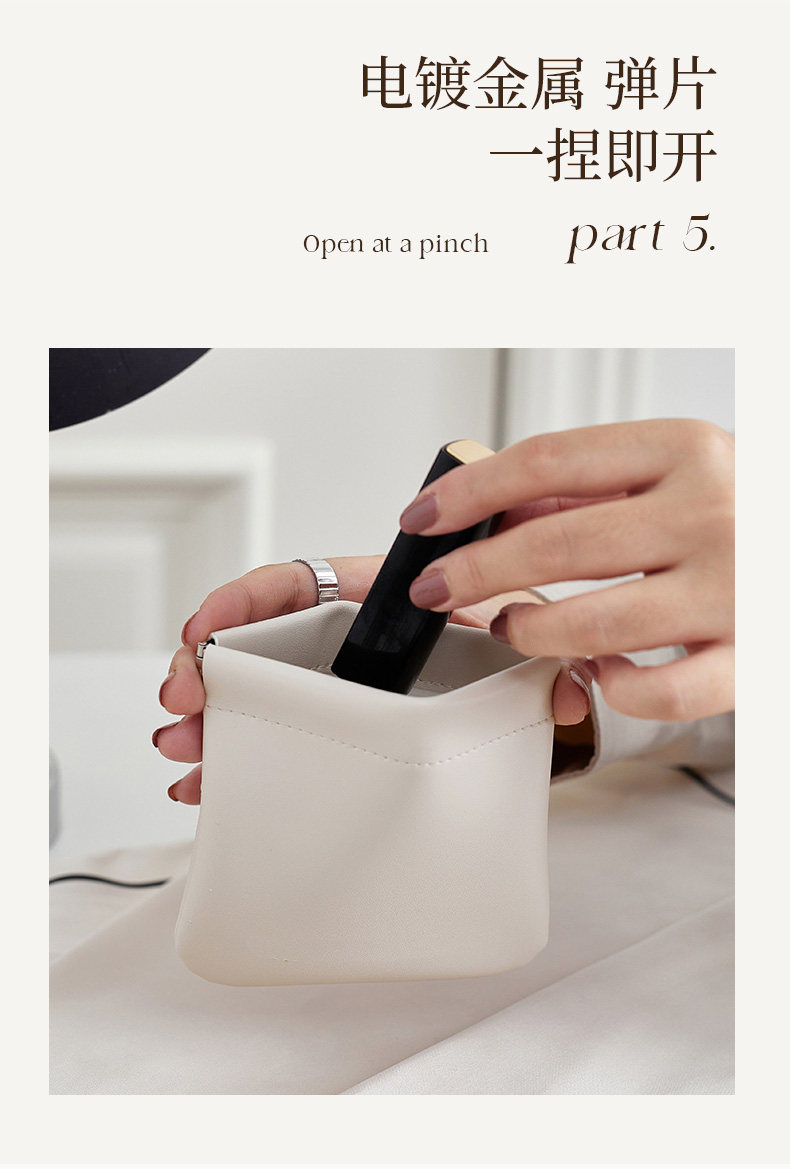 电镀金属 弹片
一捏即开

Open at a pinch

part 5.